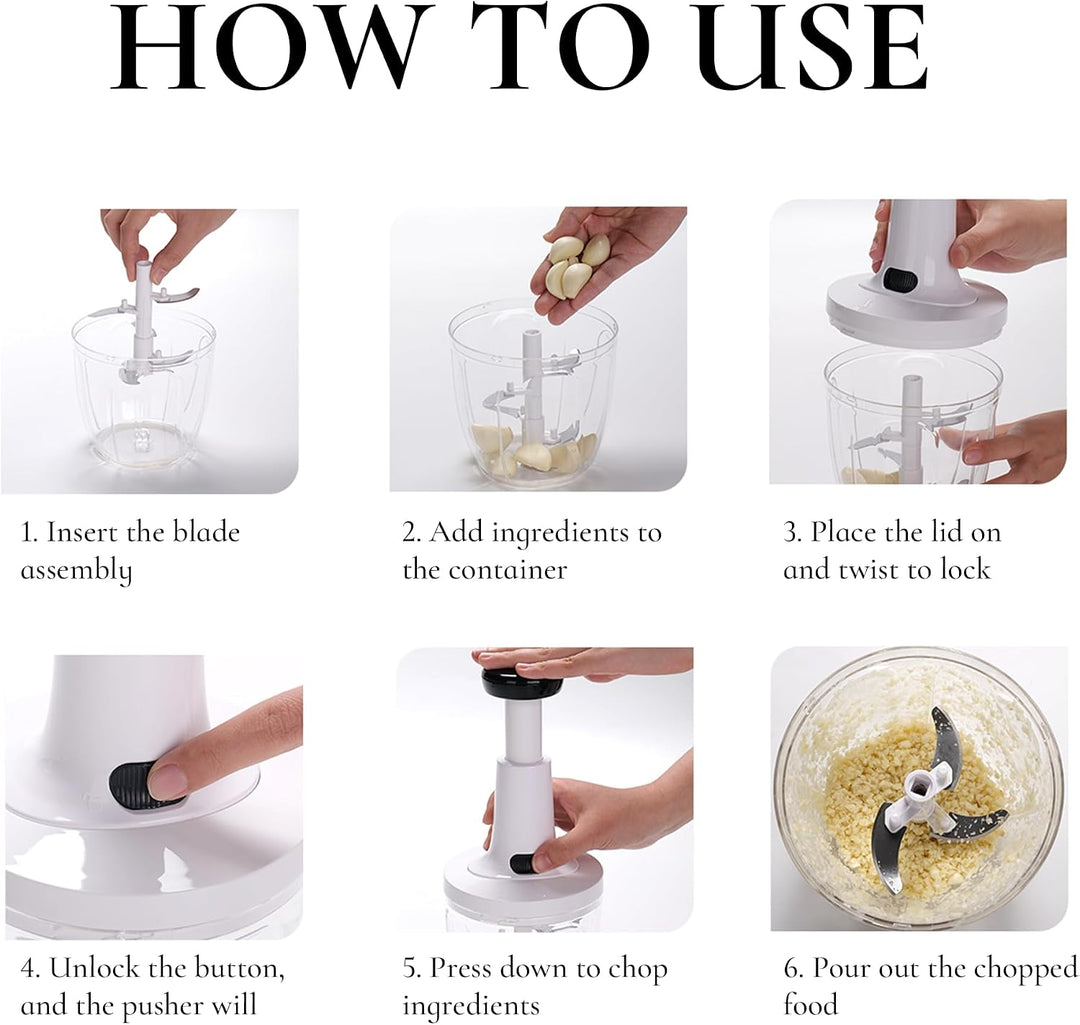 HOW TO USE

1. Insert the blade assembly

2. Add ingredients to the container

3. Place the lid on and twist to lock

4. Unlock the button, and the pusher will

5. Press down to chop ingredients

6. Pour out the chopped food