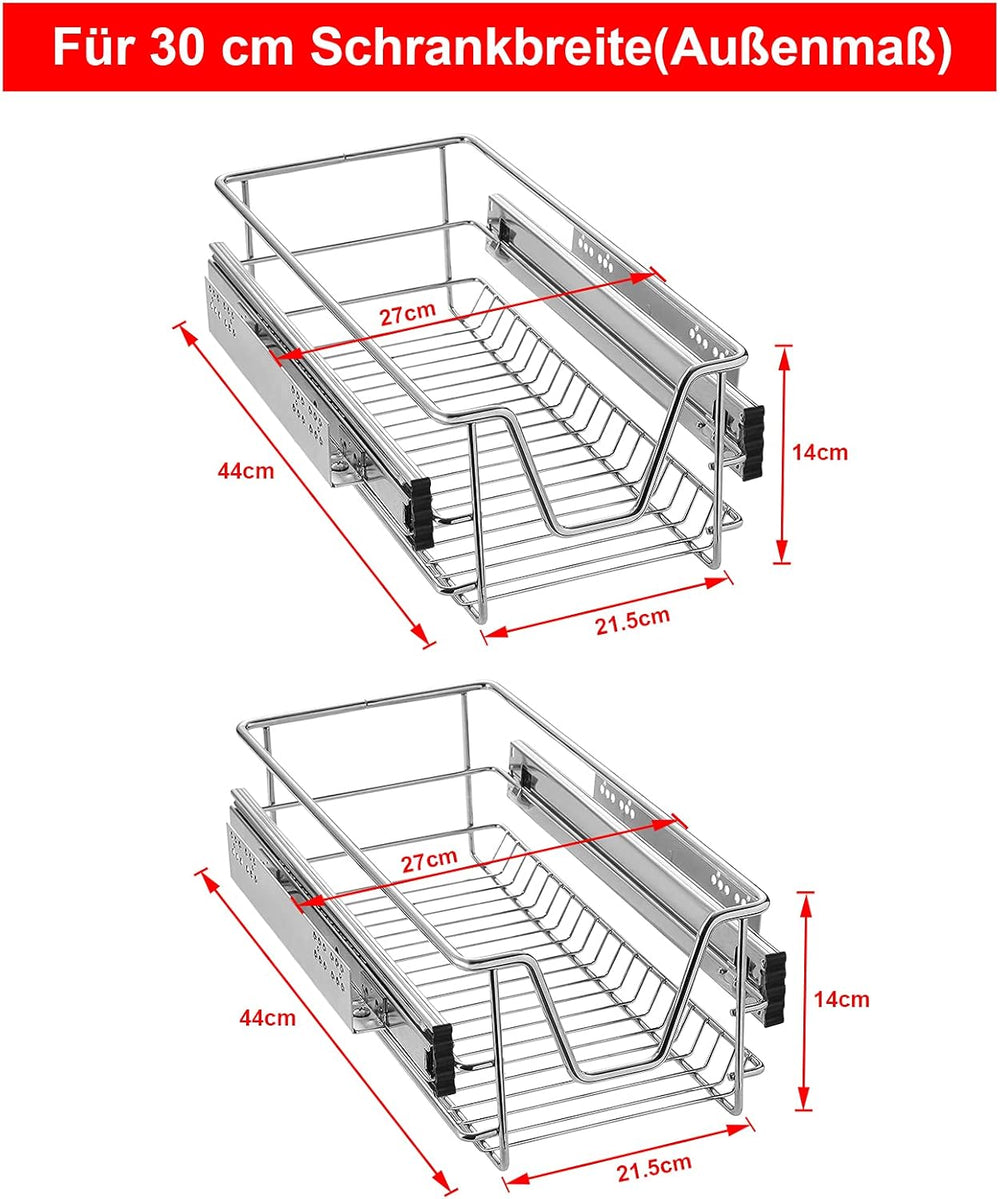 Für 30 cm Schrankbreite(Außenmaß)

27cm

44cm

14cm

21.5cm

27cm

44cm

14cm

21.5cm