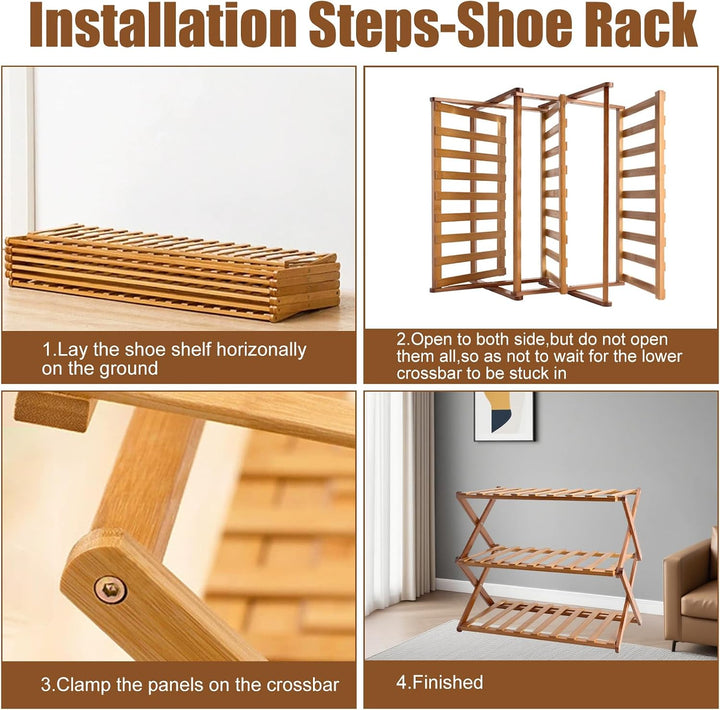 Installation Steps-Shoe Rack

1.Lay the shoe shelf horizonally on the ground

2.Open to both side,but do not open them all,so as not to wait for the lower crossbar to be stuck in

3.Clamp the panels on the crossbar

4.Finished