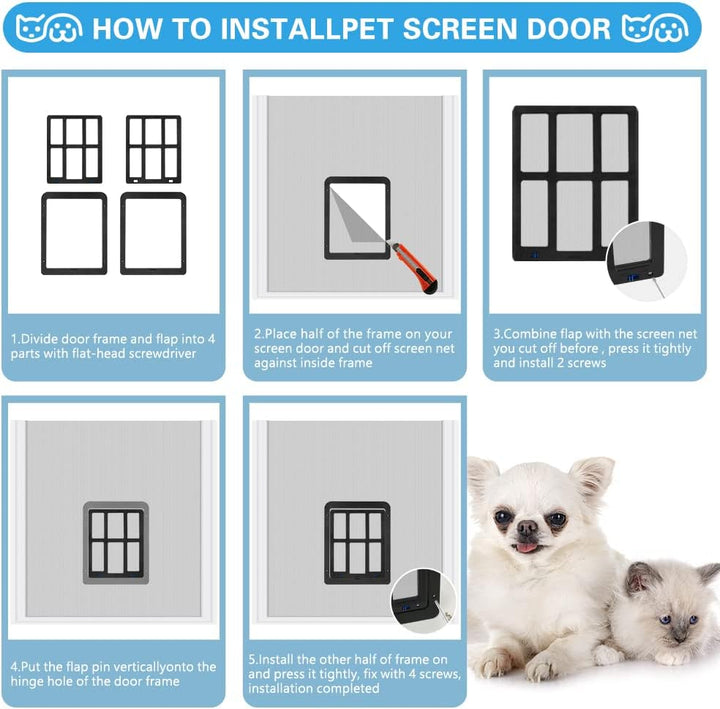 HOW TO INSTALLPET SCREEN DOOR

1.Divide door frame and flap into 4 parts with flat-head screwdriver

2.Place half of the frame on your screen door and cut off screen net against inside frame

3.Combine flap with the screen net you cut off before , press it tightly and install 2 screws

4.Put the flap pin verticallyonto the hinge hole of the door frame

5.Install the other half of frame on and press it tightly, fix with 4 screws, installation completed