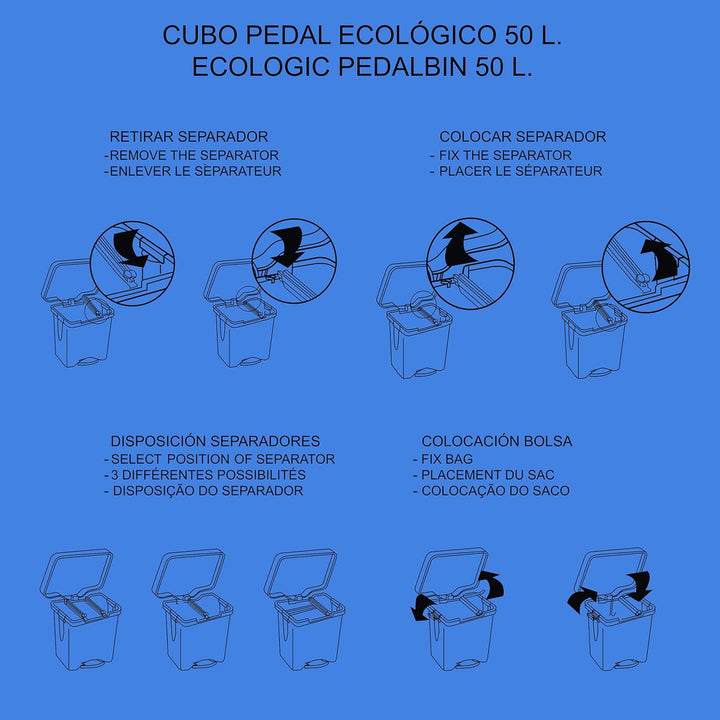 CUBO PEDAL ECOLÓGICO 50 L.
ECOLOGIC PEDALBIN 50 L.

RETIRAR SEPARADOR
-REMOVE THE SEPARATOR
-ENLEVER LE SÉPARATEUR

COLOCAR SEPARADOR
- FIX THE SEPARATOR
- PLACER LE SÉPARATEUR

DISPOSICIÓN SEPARADORES
- SELECT POSITION OF SEPARATOR
- 3 DIFFÉRENTES POSSIBILITÉS
- DISPOSIÇÃO DO SEPARADOR

COLOCACIÓN BOLSA
- FIX BAG
- PLACEMENT DU SAC
- COLOCAÇÃO DO SACO