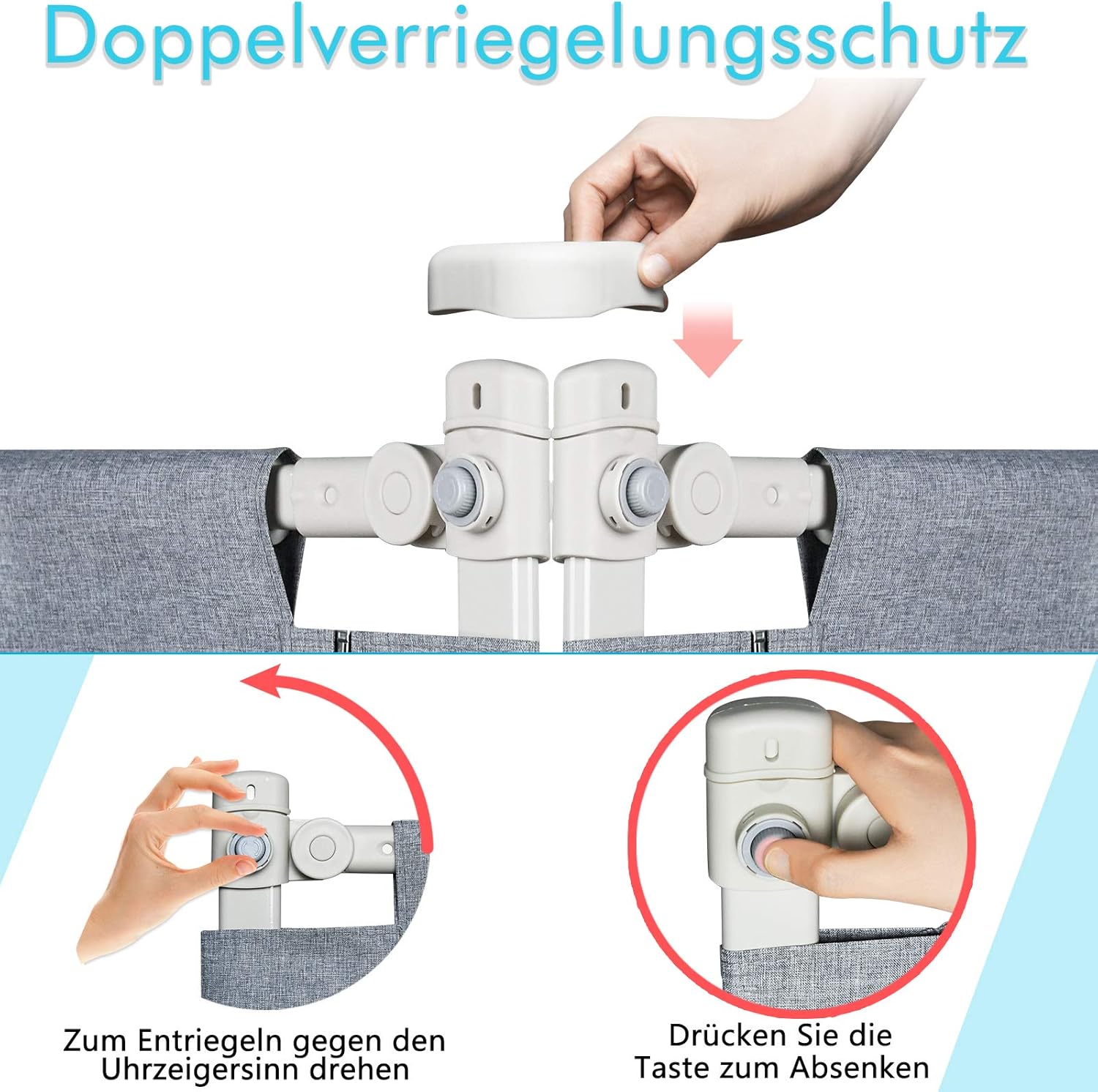 Doppelverriegelungsschutz

Zum Entriegeln gegen den Uhrzeigersinn drehen

Drücken Sie die Taste zum Absenken