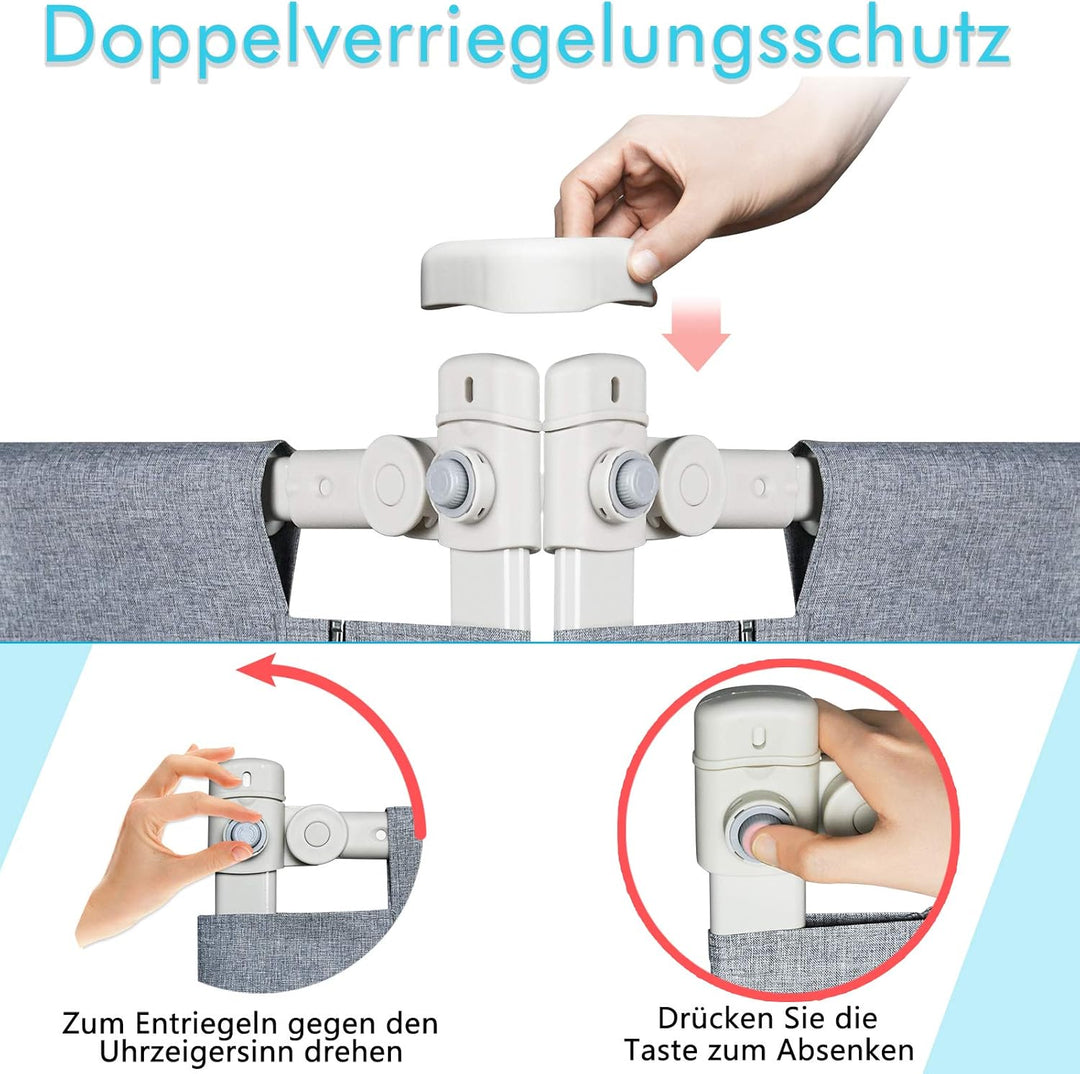 Doppelverriegelungsschutz

Zum Entriegeln gegen den Uhrzeigersinn drehen

Drücken Sie die Taste zum Absenken