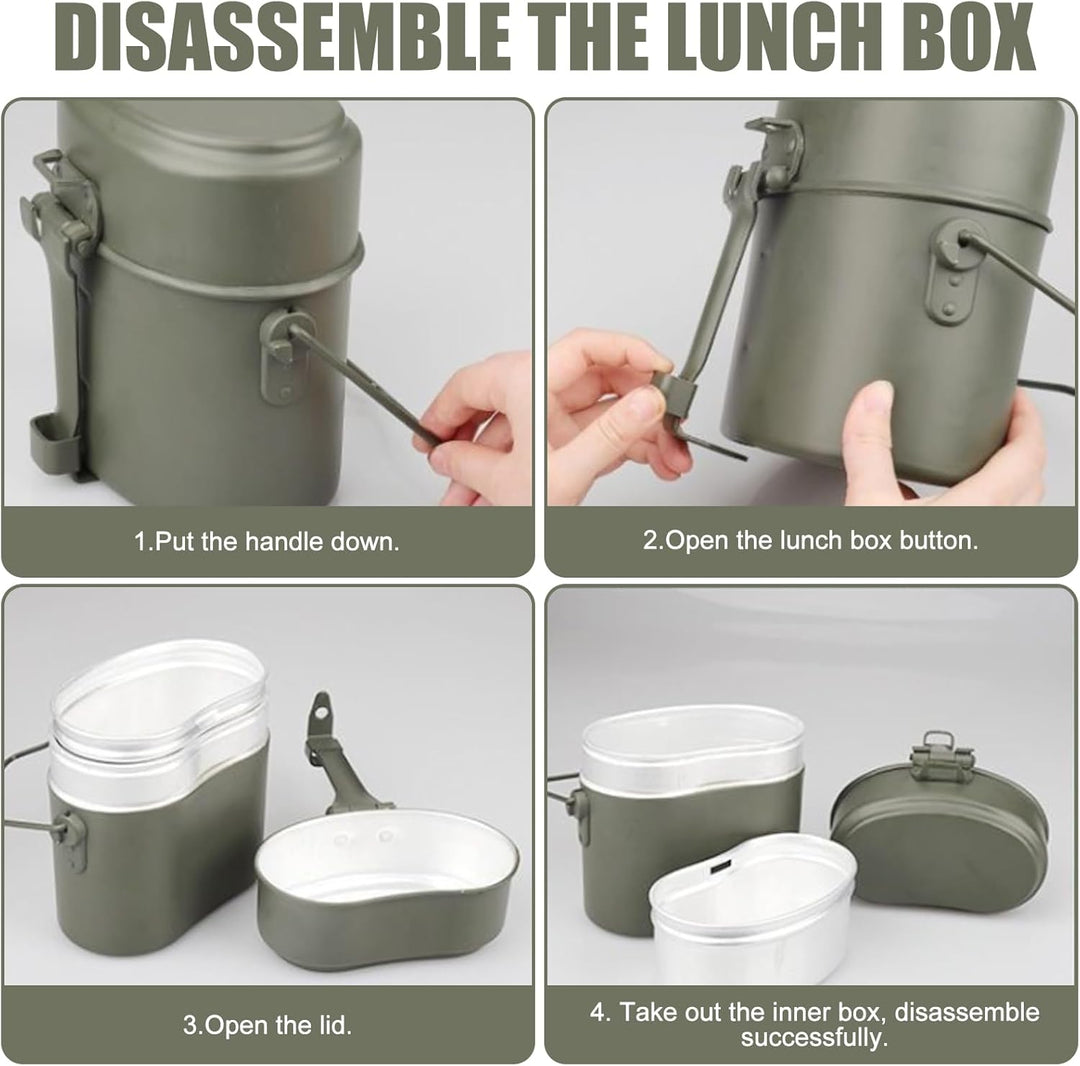 DISASSEMBLE THE LUNCH BOX

1.Put the handle down.

2.Open the lunch box button.

3.Open the lid.

4. Take out the inner box, disassemble successfully.