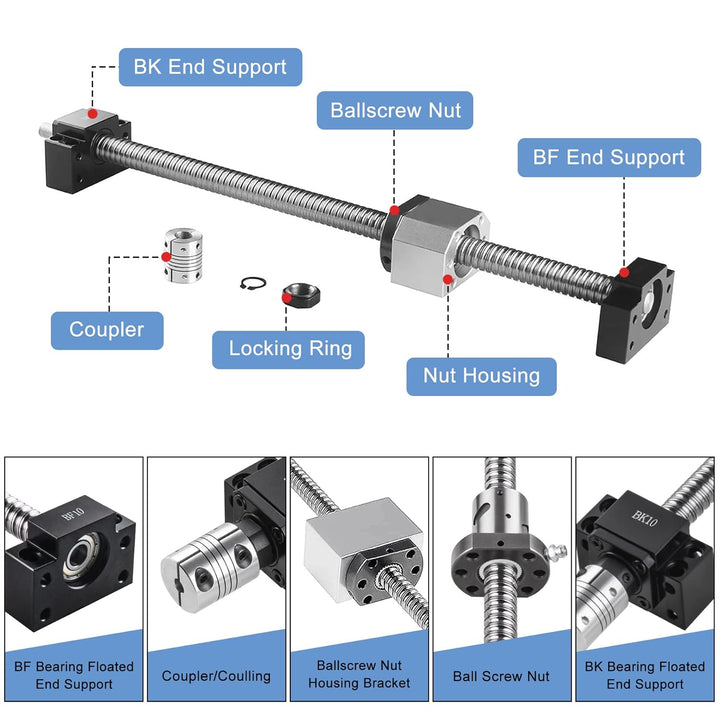 BK End Support

Ballscrew Nut

BF End Support

Coupler

Locking Ring

Nut Housing

BF10

BF Bearing Floated End Support

Coupler/Coulling

Ballscrew Nut Housing Bracket

Ball Screw Nut

BK10

BK Bearing Floated End Support