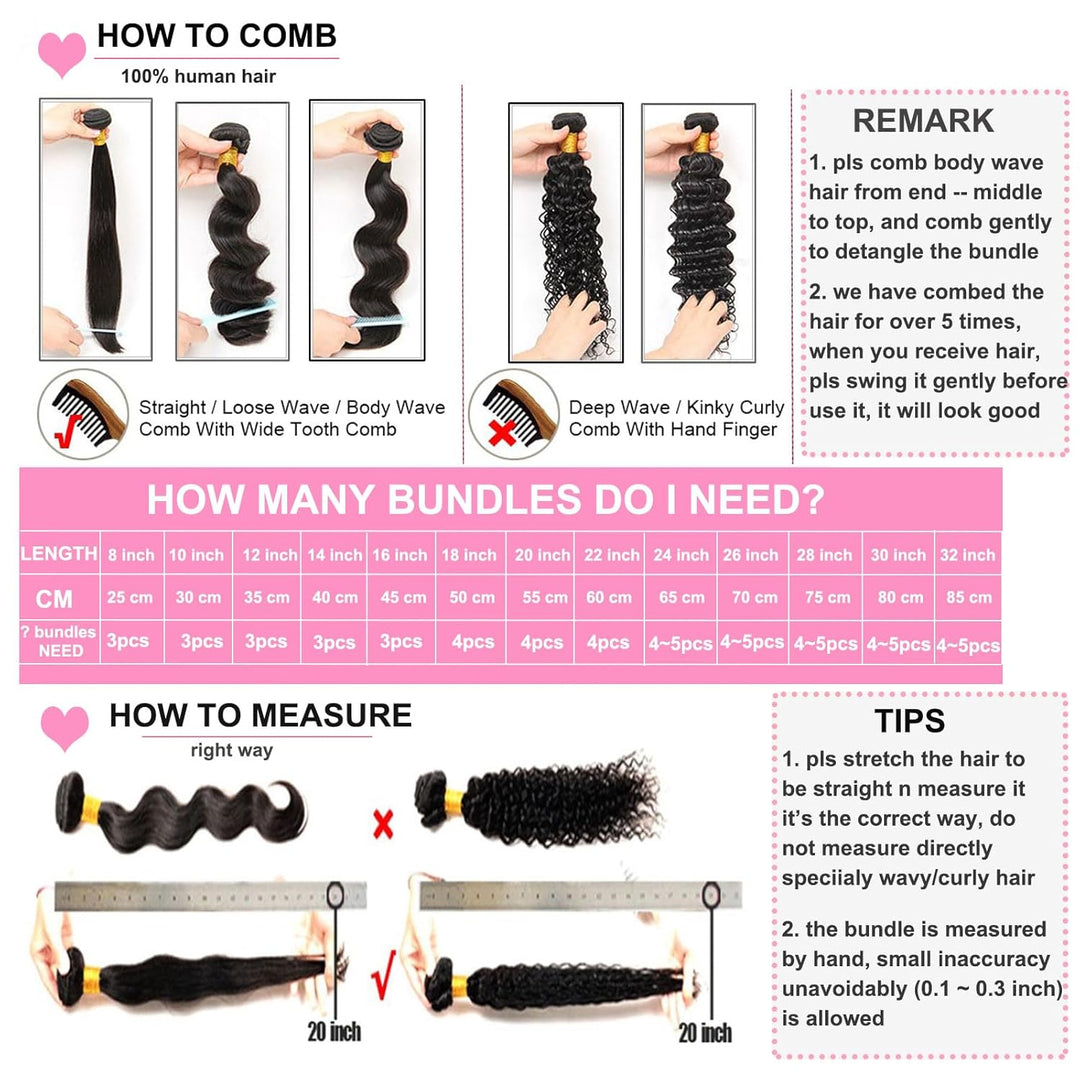 HOW TO COMB
100% human hair

Straight / Loose Wave / Body Wave
Comb With Wide Tooth Comb

Deep Wave / Kinky Curly
Comb With Hand Finger

REMARK
1. pls comb body wave hair from end -- middle to top, and comb gently to detangle the bundle
2. we have combed the hair for over 5 times, when you receive hair, pls swing it gently before use it, it will look good

HOW MANY BUNDLES DO I NEED?

| LENGTH | 8 inch | 10 inch | 12 inch | 14 inch | 16 inch | 18 inch | 20 inch | 22 inch | 24 inch | 26 inch | 28 inch | 30 inch | 32 inch |
|---|---|---|---|---|---|---|---|---|---|---|---|---|---|
| CM | 25 cm | 30 cm | 35 cm | 40 cm | 45 cm | 50 cm | 55 cm | 60 cm | 65 cm | 70 cm | 75 cm | 80 cm | 85 cm |
| ? bundles NEED | 3pcs | 3pcs | 3pcs | 3pcs | 3pcs | 4pcs | 4pcs | 4pcs | 4~5pcs | 4~5pcs | 4~5pcs | 4~5pcs | 4~5pcs |

HOW TO MEASURE
right way

20 inch
20 inch

TIPS
1. pls stretch the hair to be straight n measure it it's the correct way, do not measure directly speciialy wavy/curly hair
2. the bundle is measured by hand, small inaccuracy unavoidably (0.1 ~ 0.3 inch) is allowed