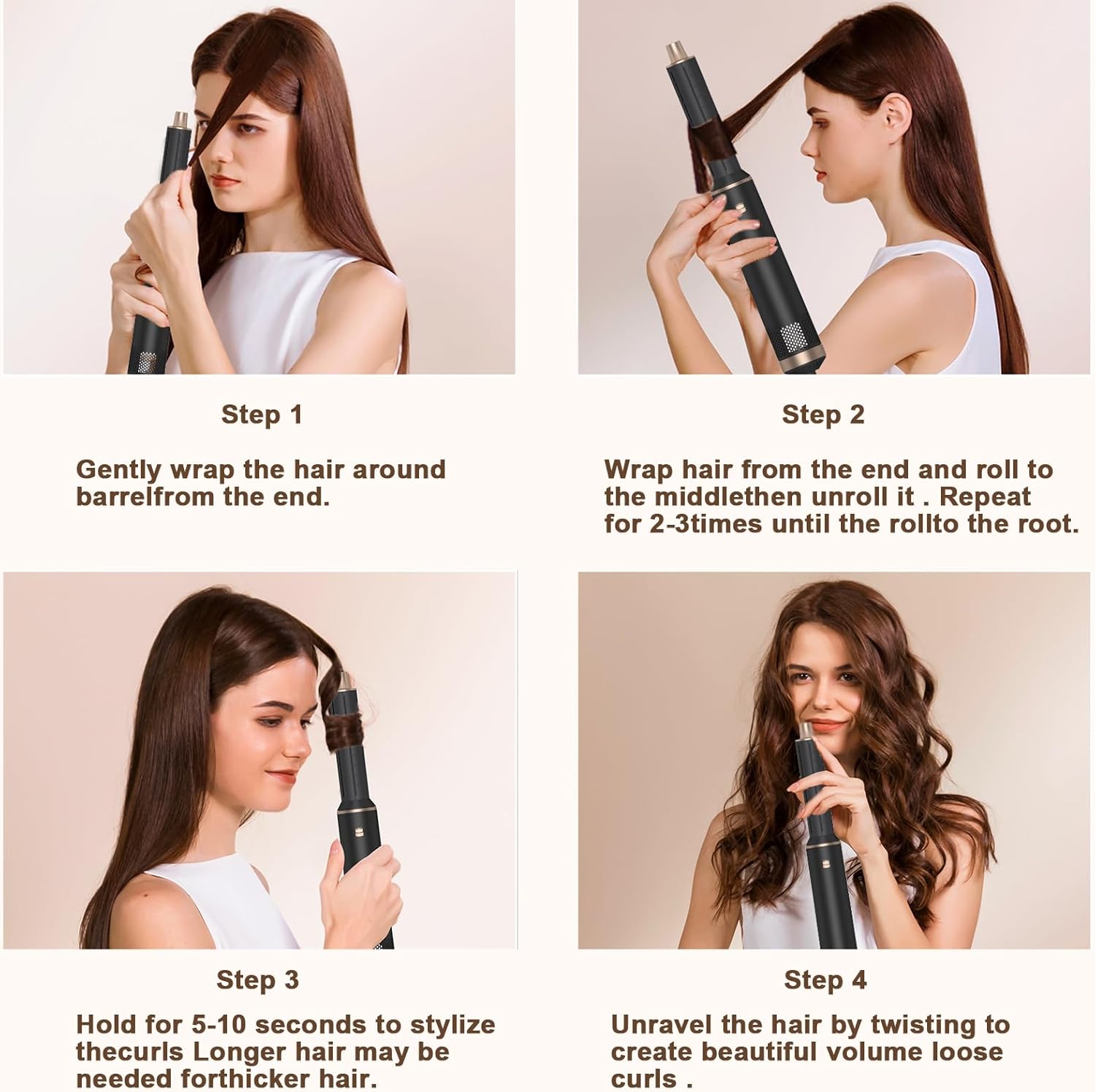 Step 1

Gently wrap the hair around barrelfrom the end.

Step 2

Wrap hair from the end and roll to the middlethen unroll it . Repeat for 2-3times until the rollto the root.

Step 3

Hold for 5-10 seconds to stylize thecurls Longer hair may be needed forthicker hair.

Step 4

Unravel the hair by twisting to create beautiful volume loose curls .