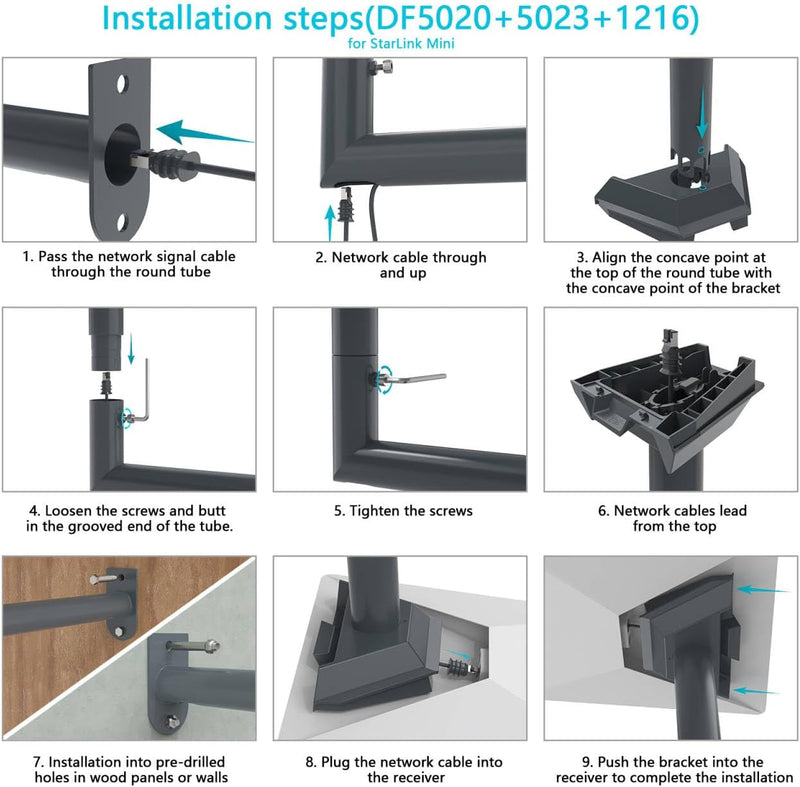 Installation steps(DF5020+5023+1216)
for StarLink Mini

1. Pass the network signal cable through the round tube

2. Network cable through and up

3. Align the concave point at the top of the round tube with the concave point of the bracket

4. Loosen the screws and butt in the grooved end of the tube.

5. Tighten the screws

6. Network cables lead from the top

7. Installation into pre-drilled holes in wood panels or walls

8. Plug the network cable into the receiver

9. Push the bracket into the receiver to complete the installation