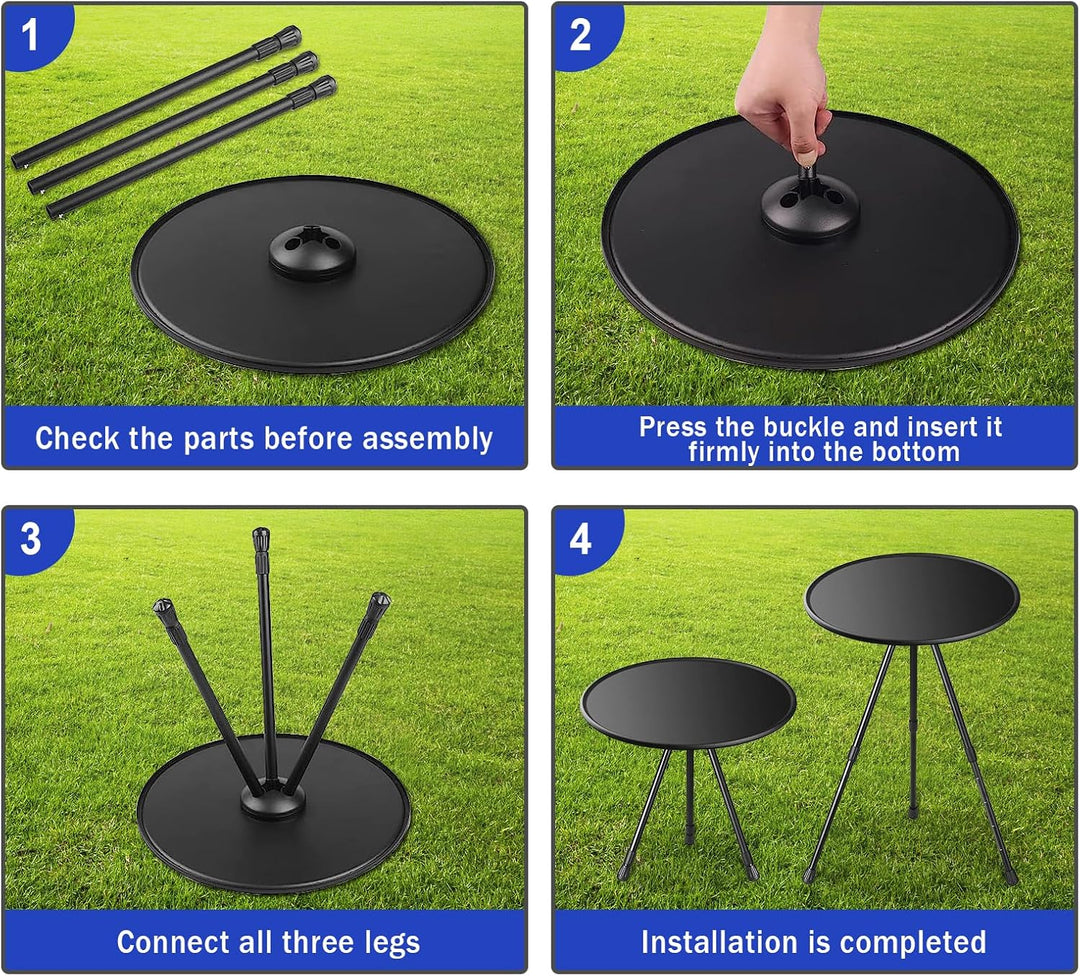 1

Check the parts before assembly

2

Press the buckle and insert it firmly into the bottom

3

Connect all three legs

4

Installation is completed