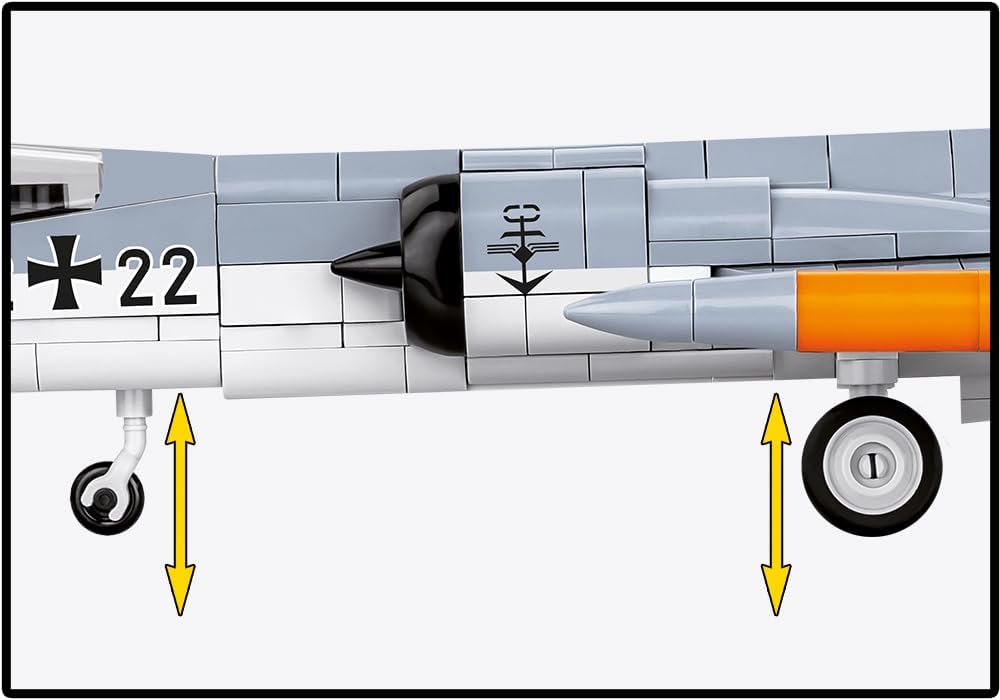 22