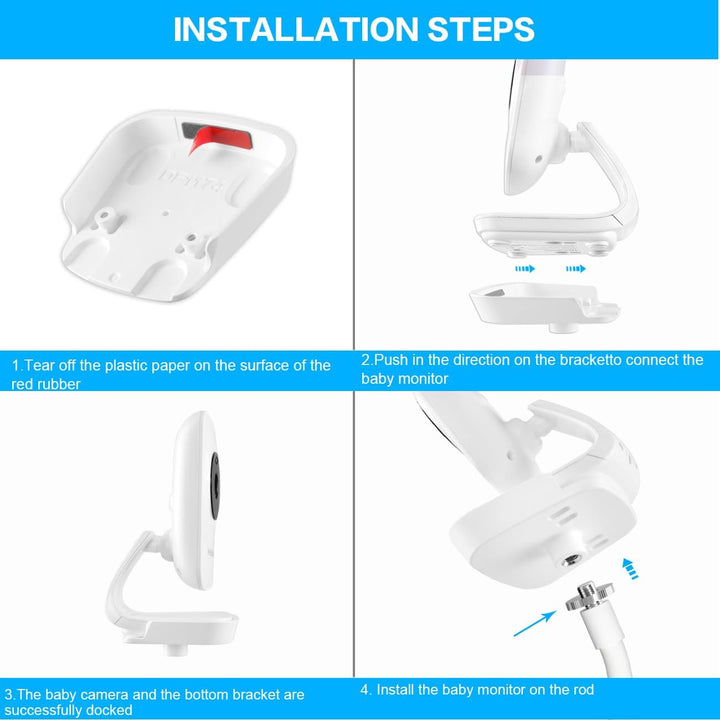 INSTALLATION STEPS

1.Tear off the plastic paper on the surface of the red rubber

2.Push in the direction on the bracketto connect the baby monitor

3.The baby camera and the bottom bracket are successfully docked

4. Install the baby monitor on the rod