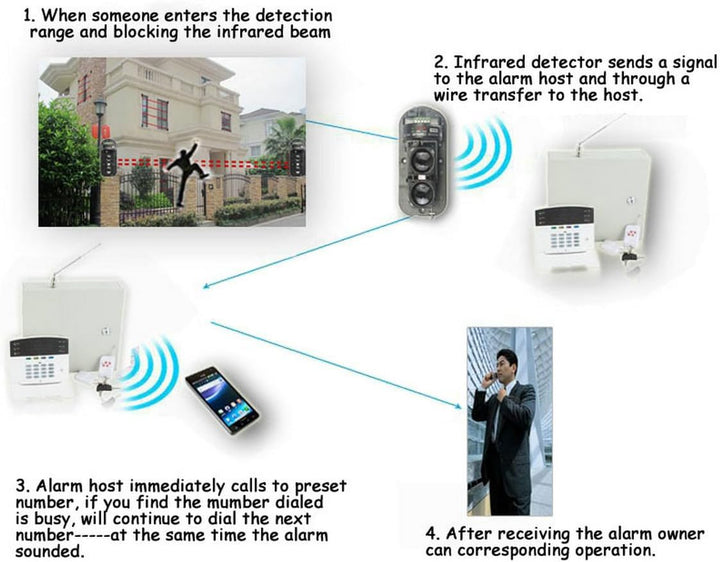 1. When someone enters the detection range and blocking the infrared beam

2. Infrared detector sends a signal to the alarm host and through a wire transfer to the host.

3. Alarm host immediately calls to preset number, if you find the mumber dialed is busy, will continue to dial the next number-----at the same time the alarm sounded.

4. After receiving the alarm owner can corresponding operation.