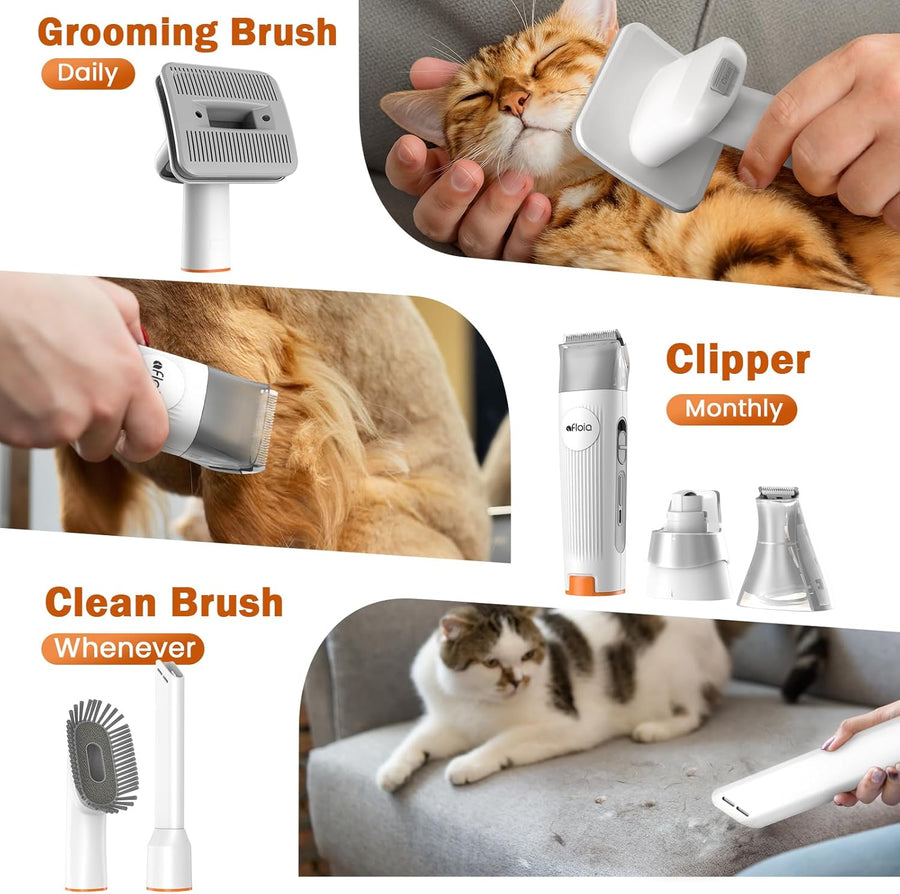 Grooming Brush
Daily

afloia

Clipper
Monthly

afloia

Clean Brush
Whenever