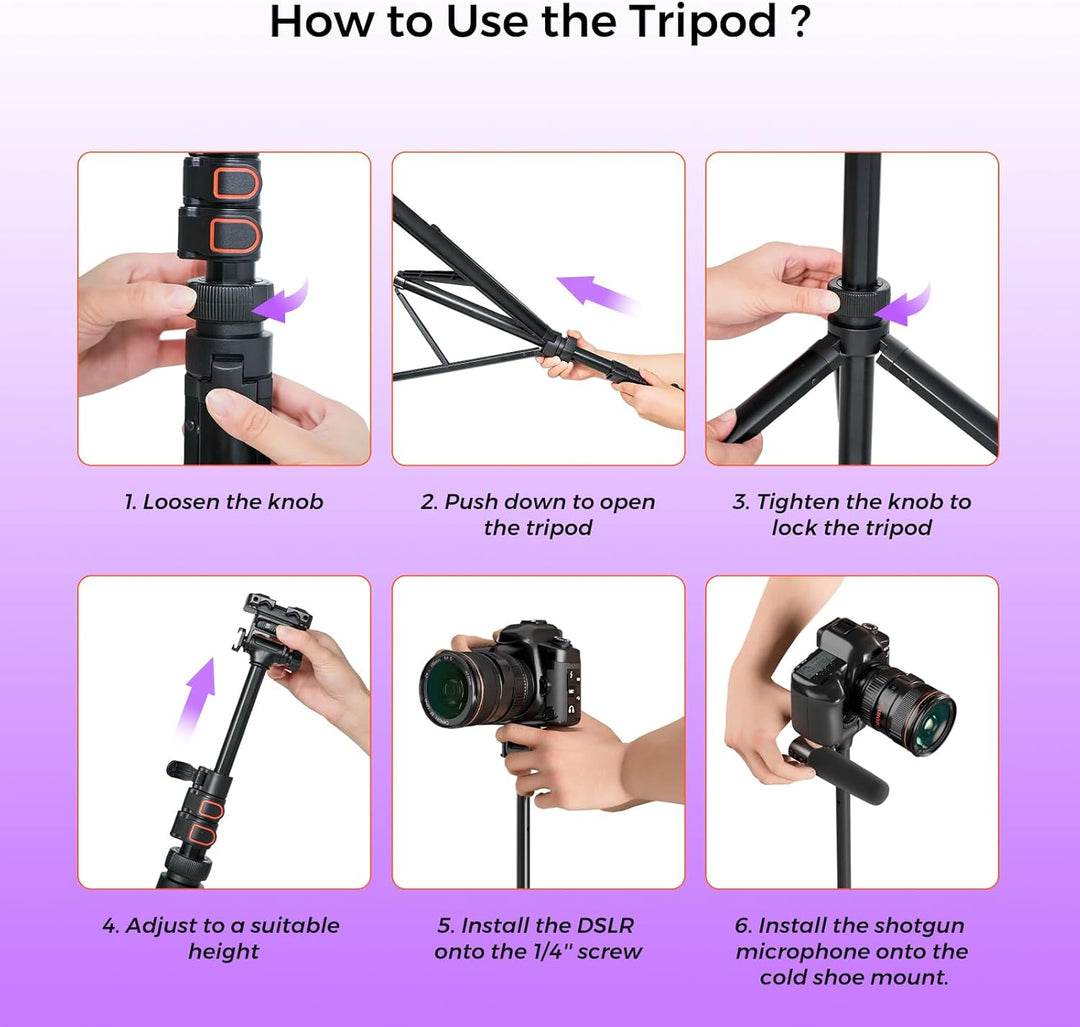 How to Use the Tripod ?

1. Loosen the knob

2. Push down to open the tripod

3. Tighten the knob to lock the tripod

4. Adjust to a suitable height

5. Install the DSLR onto the 1/4" screw

6. Install the shotgun microphone onto the cold shoe mount.