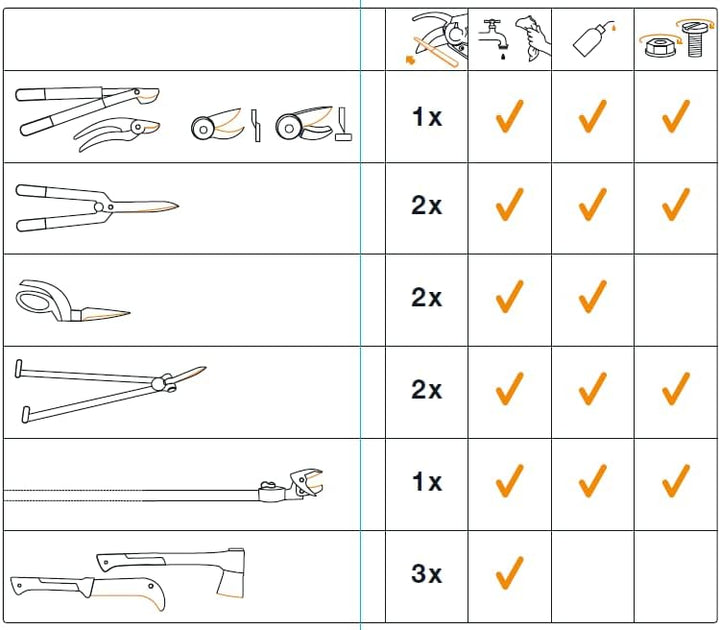 | | | | | |
|---|---|---|---|---|
| | 1x | ✓ | ✓ | ✓ |
| | 2x | ✓ | ✓ | ✓ |
| | 2x | ✓ | ✓ | |
| | 2x | ✓ | ✓ | ✓ |
| | 1x | ✓ | ✓ | ✓ |
| | 3x | ✓ | | |