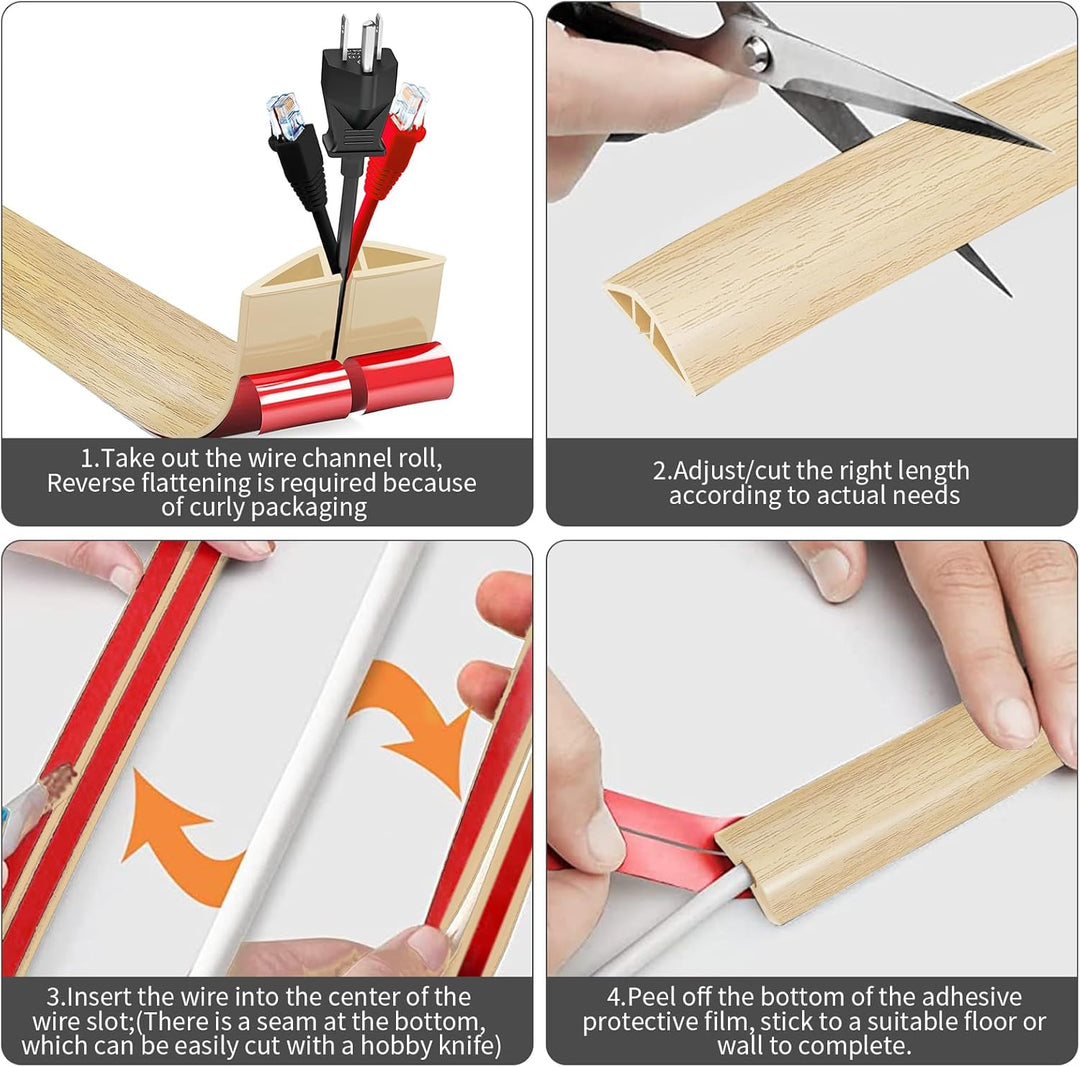 1.Take out the wire channel roll, Reverse flattening is required because of curly packaging

2.Adjust/cut the right length according to actual needs

3.Insert the wire into the center of the wire slot;(There is a seam at the bottom, which can be easily cut with a hobby knife)

4.Peel off the bottom of the adhesive protective film, stick to a suitable floor or wall to complete.