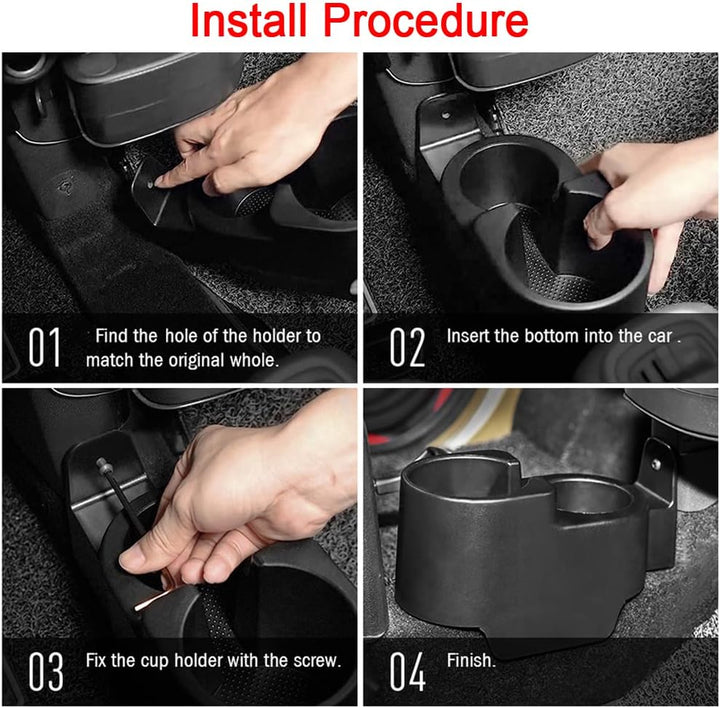 Install Procedure

01 Find the hole of the holder to match the original whole.

02 Insert the bottom into the car .

03 Fix the cup holder with the screw.

04 Finish.