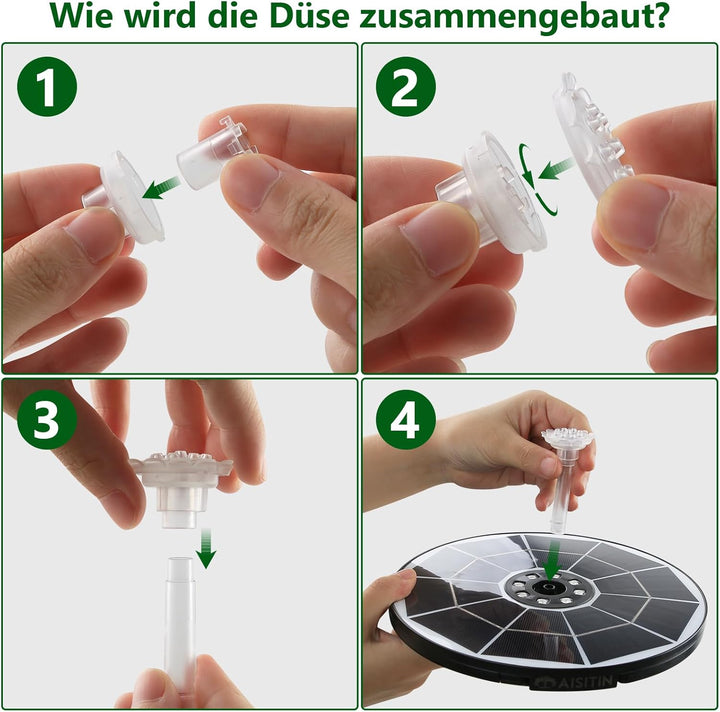 Wie wird die Düse zusammengebaut?

1

2

3

4

AISITIN