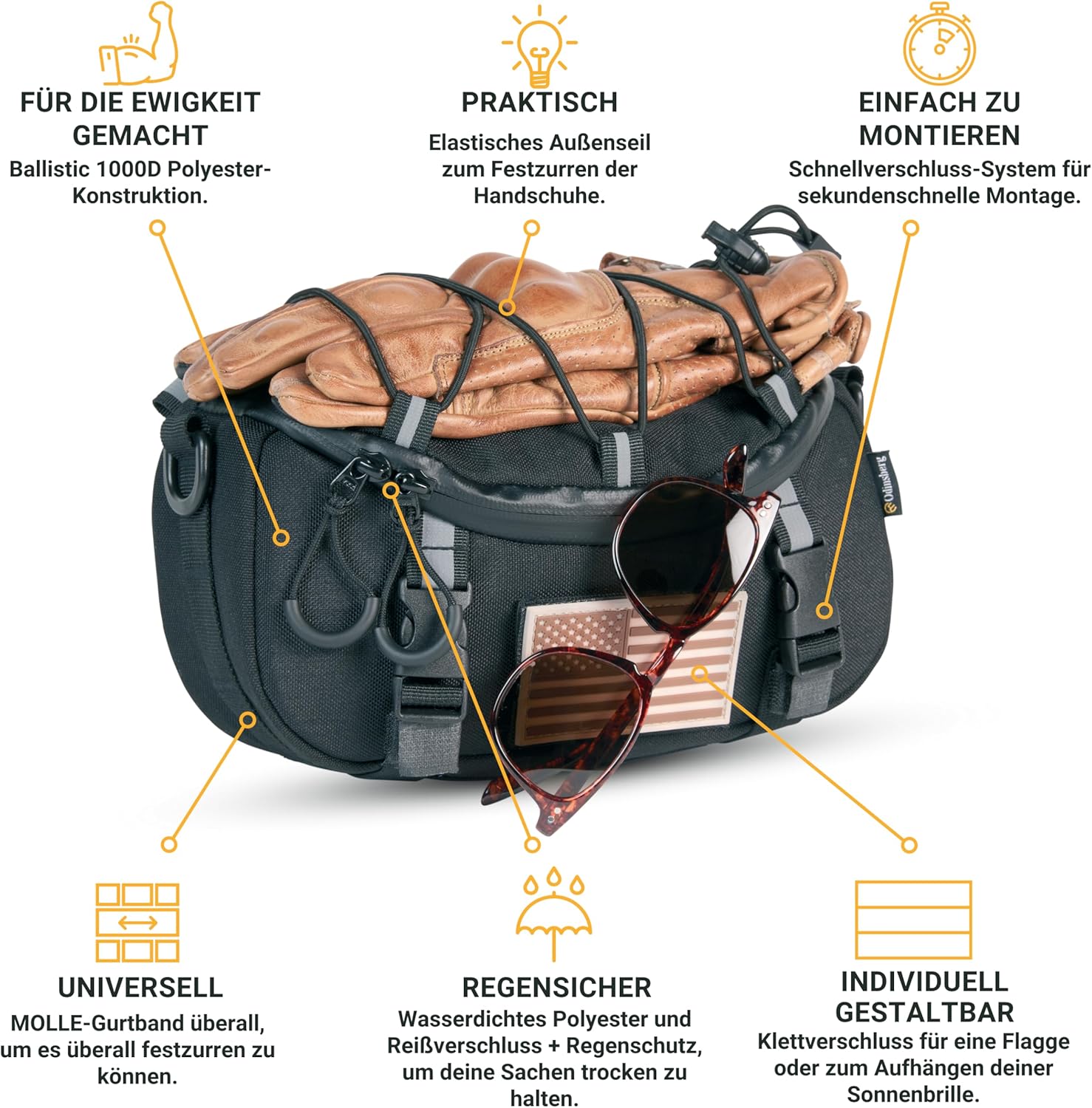 FÜR DIE EWIGKEIT GEMACHT
Ballistic 1000D Polyester-Konstruktion.

PRAKTISCH
Elastisches Außenseil zum Festzurren der Handschuhe.

EINFACH ZU MONTIEREN
Schnellverschluss-System für sekundenschnelle Montage.

Odinsberg

UNIVERSELL
MOLLE-Gurtband überall, um es überall festzurren zu können.

REGENSICHER
Wasserdichtes Polyester und Reißverschluss + Regenschutz, um deine Sachen trocken zu halten.

INDIVIDUELL GESTALTBAR
Klettverschluss für eine Flagge oder zum Aufhängen deiner Sonnenbrille.