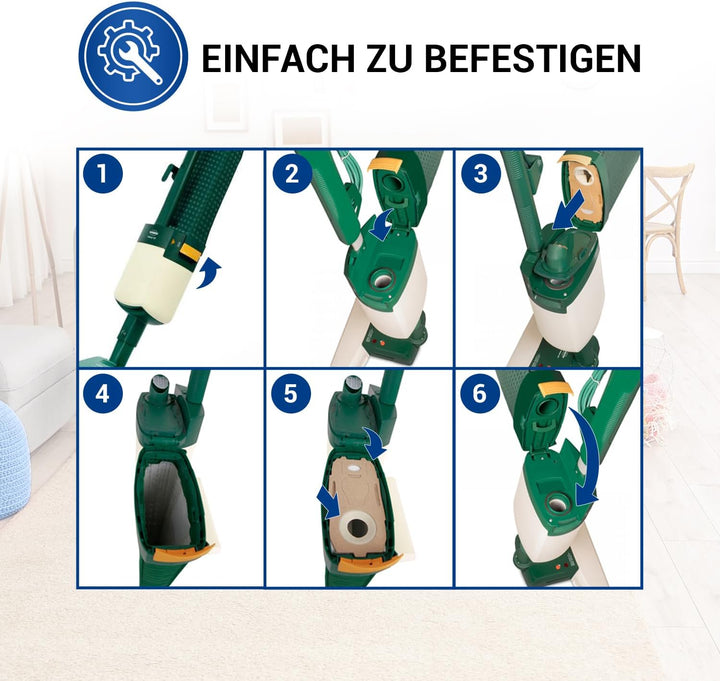 EINFACH ZU BEFESTIGEN

1

2

3

4

5

6