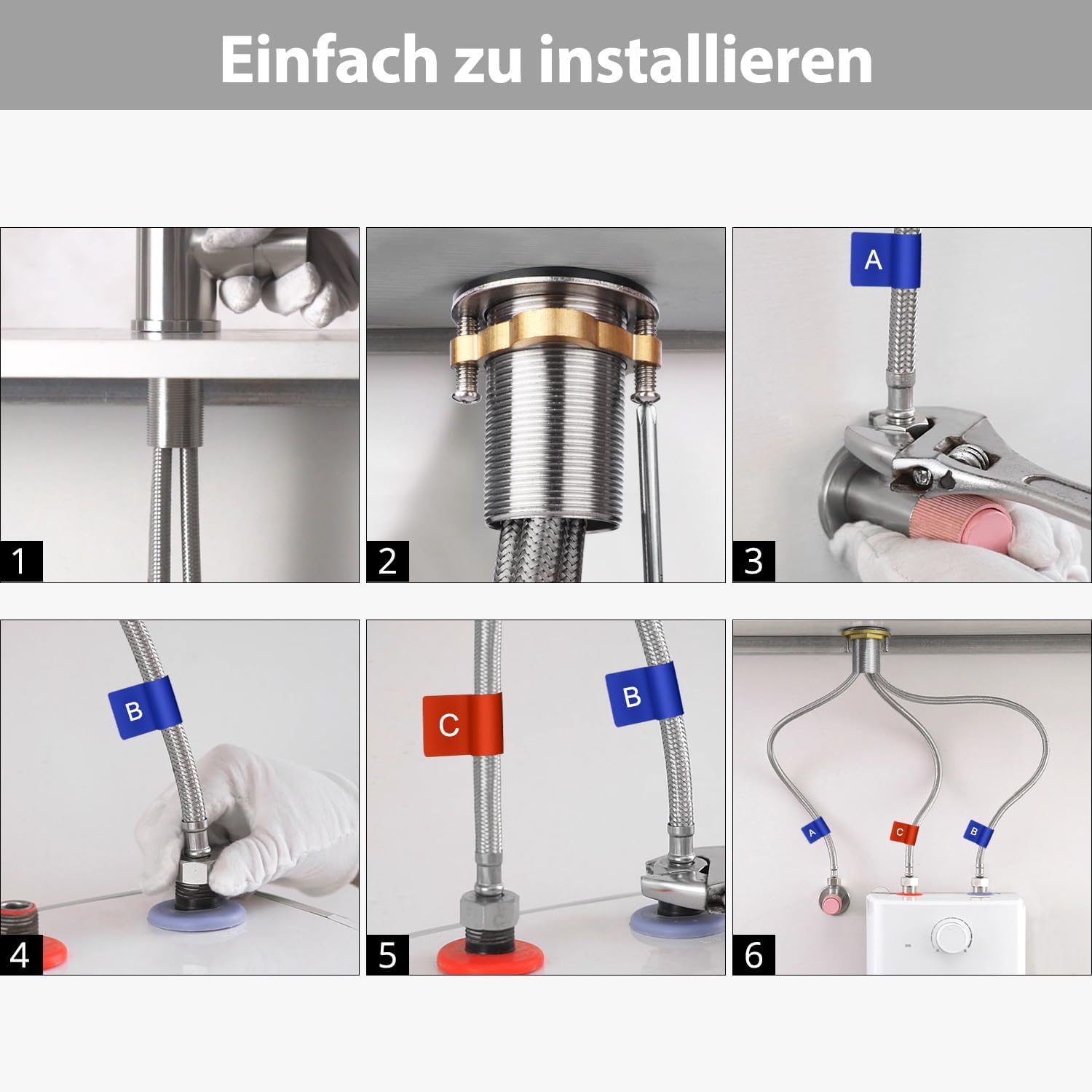 Einfach zu installieren

1

2

A

3

B

4

C

B

5

A

C

B

6