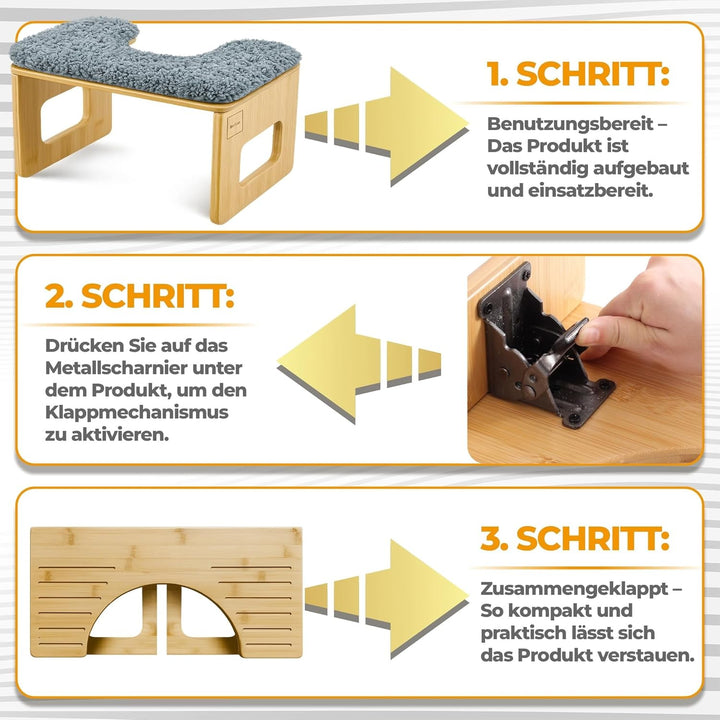 1. SCHRITT:

Benutzungsbereit – Das Produkt ist vollständig aufgebaut und einsatzbereit.

2. SCHRITT:

Drücken Sie auf das Metallscharnier unter dem Produkt, um den Klappmechanismus zu aktivieren.

3. SCHRITT:

Zusammengeklappt – So kompakt und praktisch lässt sich das Produkt verstauen.