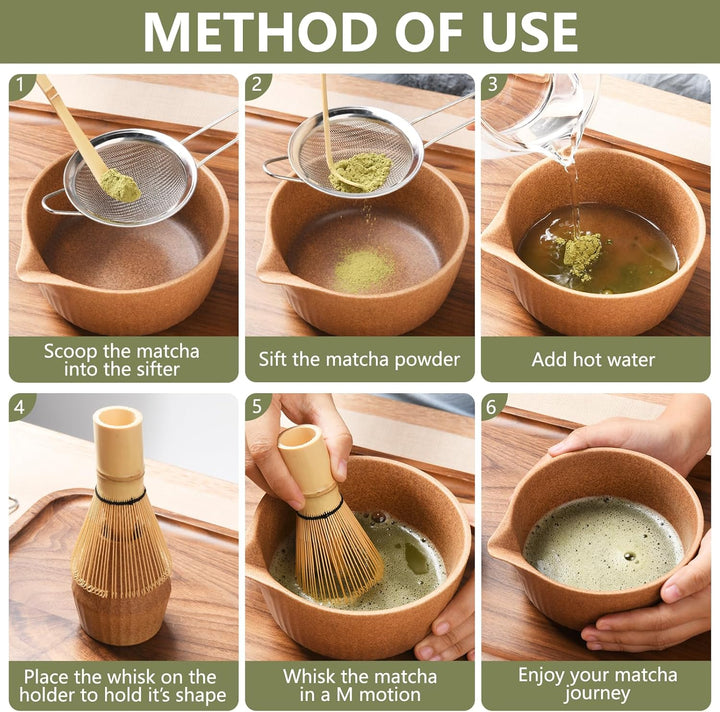 METHOD OF USE

1
Scoop the matcha into the sifter

2
Sift the matcha powder

3
Add hot water

4
Place the whisk on the holder to hold it's shape

5
Whisk the matcha in a M motion

6
Enjoy your matcha journey