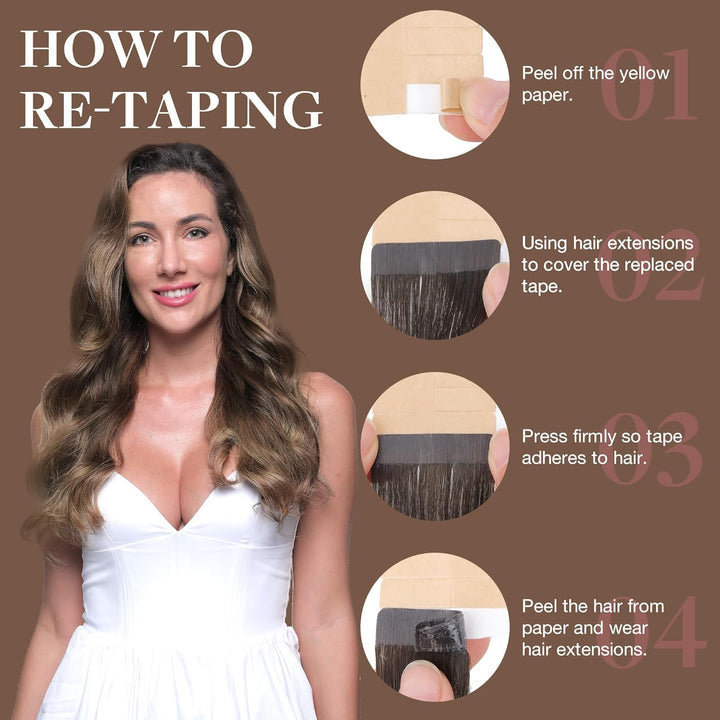 HOW TO RE-TAPING

01
Peel off the yellow paper.

02
Using hair extensions to cover the replaced tape.

03
Press firmly so tape adheres to hair.

04
Peel the hair from paper and wear hair extensions.