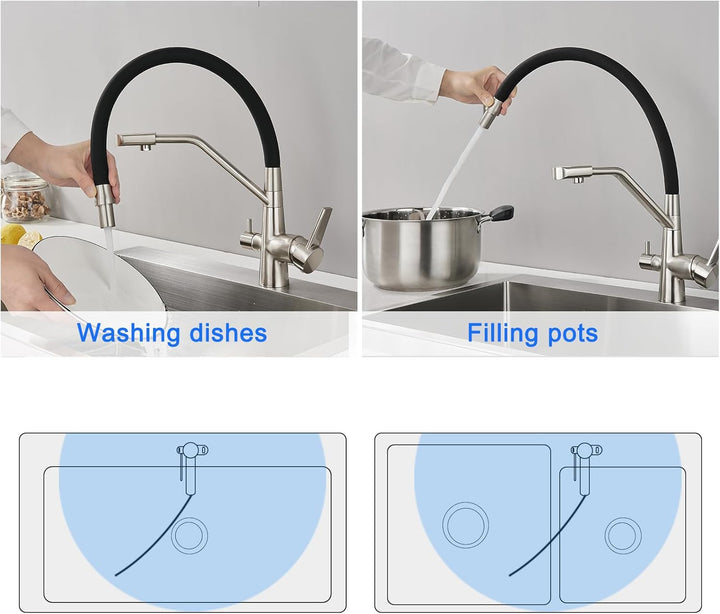 Washing dishes

Filling pots