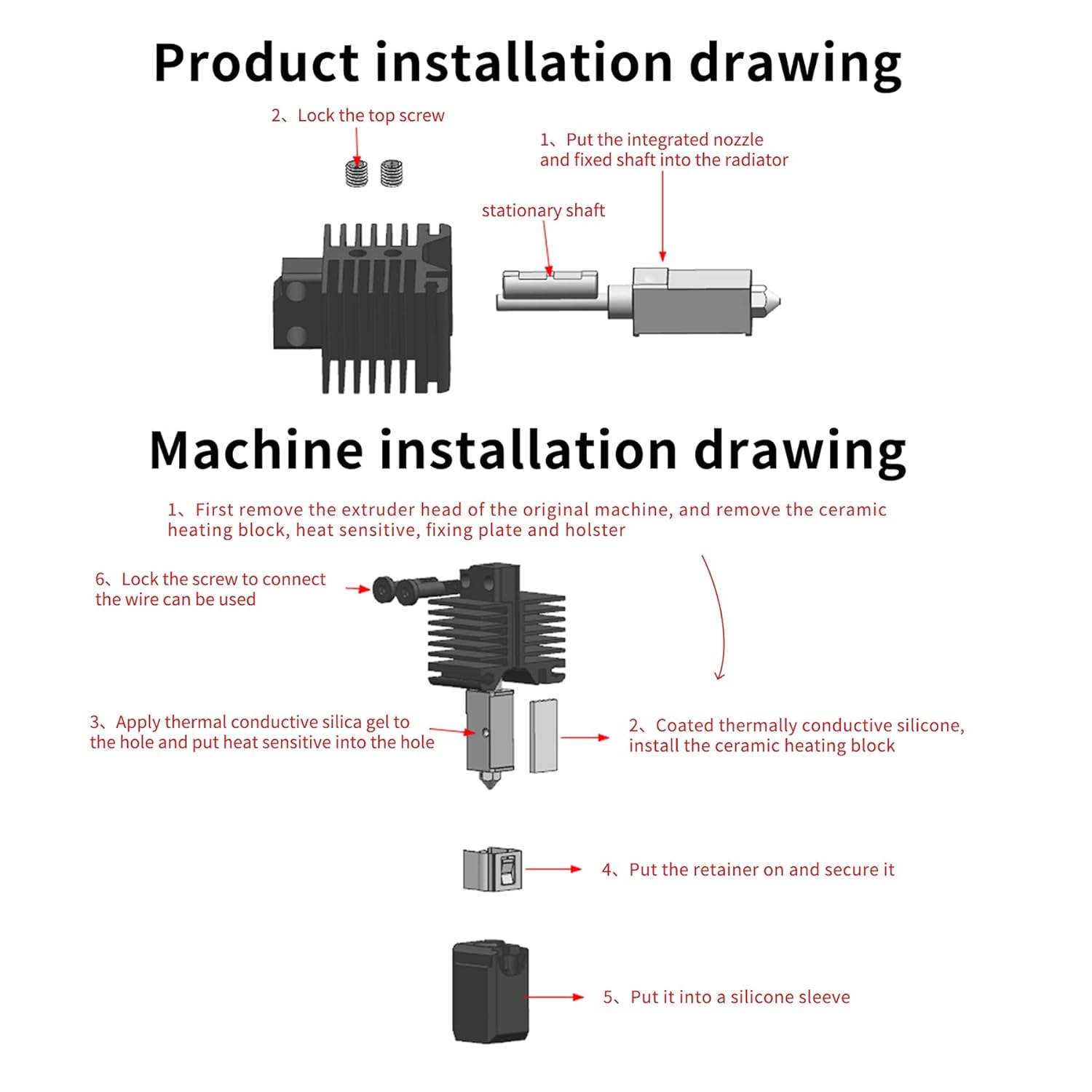 Product installation drawing

2、Lock the top screw

1、Put the integrated nozzle and fixed shaft into the radiator

stationary shaft

Machine installation drawing

1、First remove the extruder head of the original machine, and remove the ceramic heating block, heat sensitive, fixing plate and holster

6、Lock the screw to connect the wire can be used

3、Apply thermal conductive silica gel to the hole and put heat sensitive into the hole

2、Coated thermally conductive silicone, install the ceramic heating block

4、Put the retainer on and secure it

5、Put it into a silicone sleeve