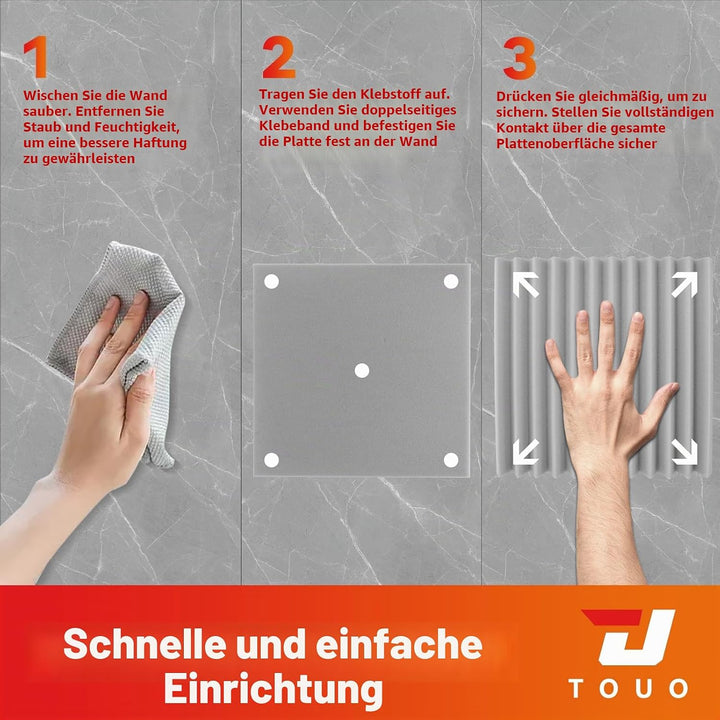 1
Wischen Sie die Wand sauber. Entfernen Sie Staub und Feuchtigkeit, um eine bessere Haftung zu gewährleisten

2
Tragen Sie den Klebstoff auf. Verwenden Sie doppelseitiges Klebeband und befestigen Sie die Platte fest an der Wand

3
Drücken Sie gleichmäßig, um zu sichern. Stellen Sie vollständigen Kontakt über die gesamte Plattenoberfläche sicher

Schnelle und einfache Einrichtung

TOUO