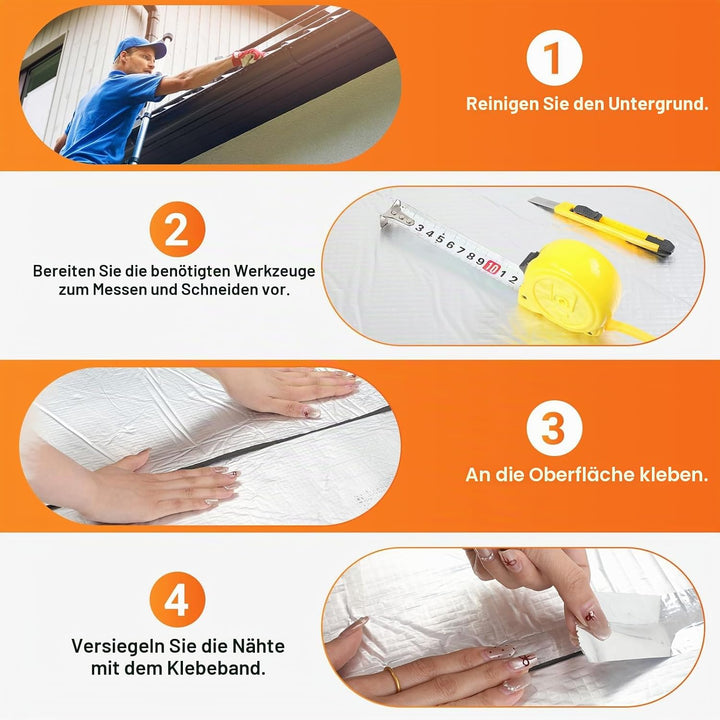 1
Reinigen Sie den Untergrund.

2
Bereiten Sie die benötigten Werkzeuge zum Messen und Schneiden vor.

3 4 5 6 7 8 9 10 1 2

3
An die Oberfläche kleben.

4
Versiegeln Sie die Nähte mit dem Klebeband.