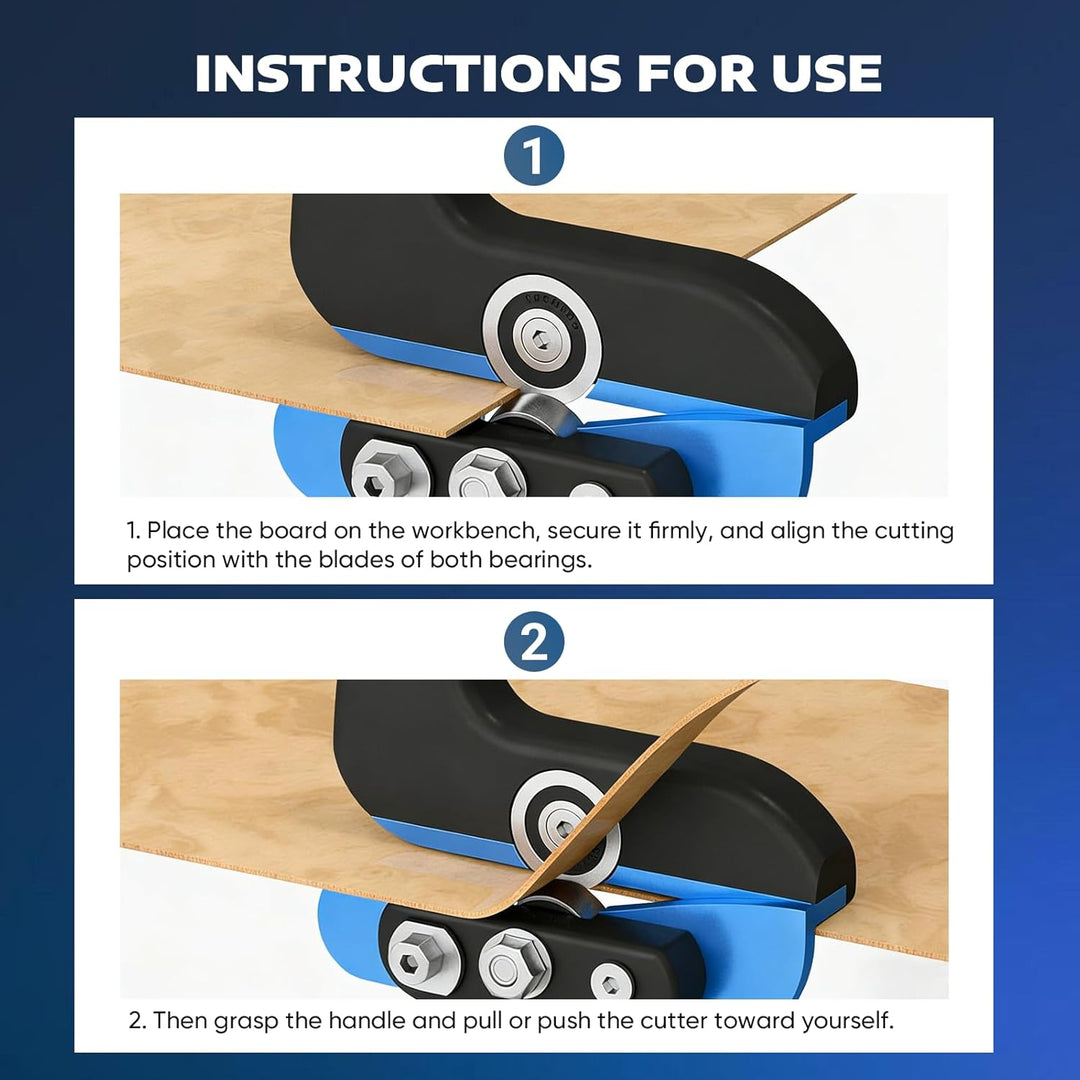 INSTRUCTIONS FOR USE

1

1. Place the board on the workbench, secure it firmly, and align the cutting position with the blades of both bearings.

2

2. Then grasp the handle and pull or push the cutter toward yourself.