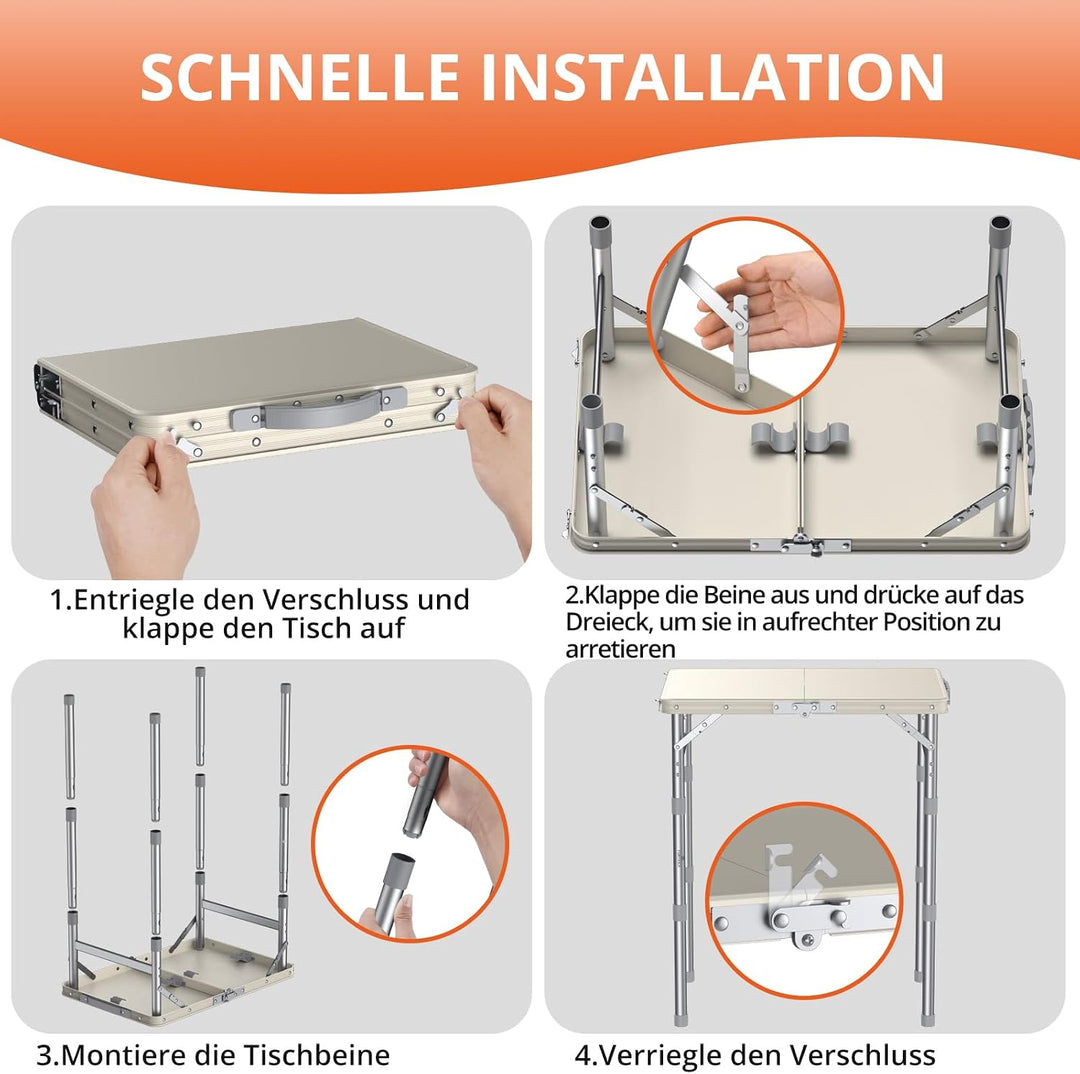 SCHNELLE INSTALLATION

1.Entriegle den Verschluss und klappe den Tisch auf

2.Klappe die Beine aus und drücke auf das Dreieck, um sie in aufrechter Position zu arretieren

3.Montiere die Tischbeine

4.Verriegle den Verschluss