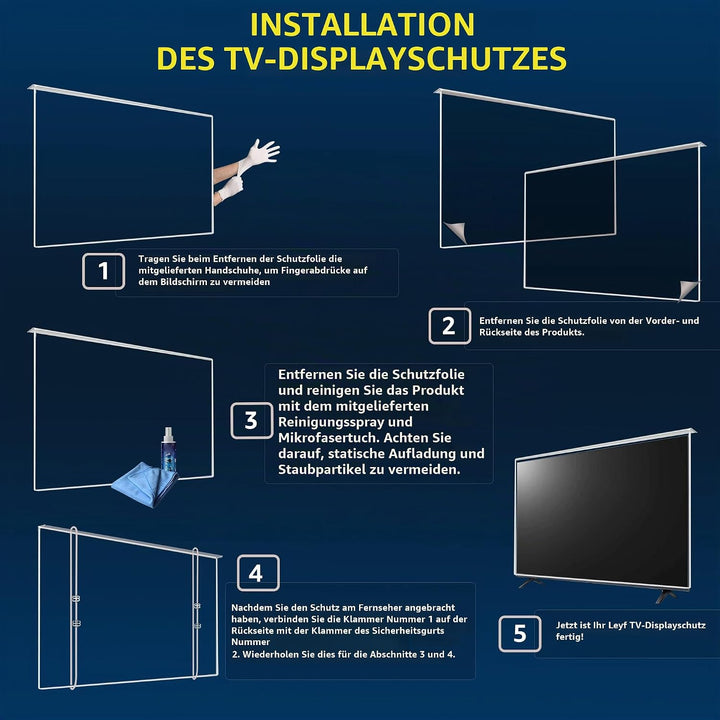 INSTALLATION
DES TV-DISPLAYSCHUTZES

1

Tragen Sie beim Entfernen der Schutzfolie die mitgelieferten Handschuhe, um Fingerabdrücke auf dem Bildschirm zu vermeiden

2

Entfernen Sie die Schutzfolie von der Vorder- und Rückseite des Produkts.

3

Entfernen Sie die Schutzfolie und reinigen Sie das Produkt mit dem mitgelieferten Reinigungsspray und Mikrofasertuch. Achten Sie darauf, statische Aufladung und Staubpartikel zu vermeiden.

4

Nachdem Sie den Schutz am Fernseher angebracht haben, verbinden Sie die Klammer Nummer 1 auf der Rückseite mit der Klammer des Sicherheitsgurts Nummer
2. Wiederholen Sie dies für die Abschnitte 3 und 4.

5

Jetzt ist Ihr Leyf TV-Displayschutz fertig!