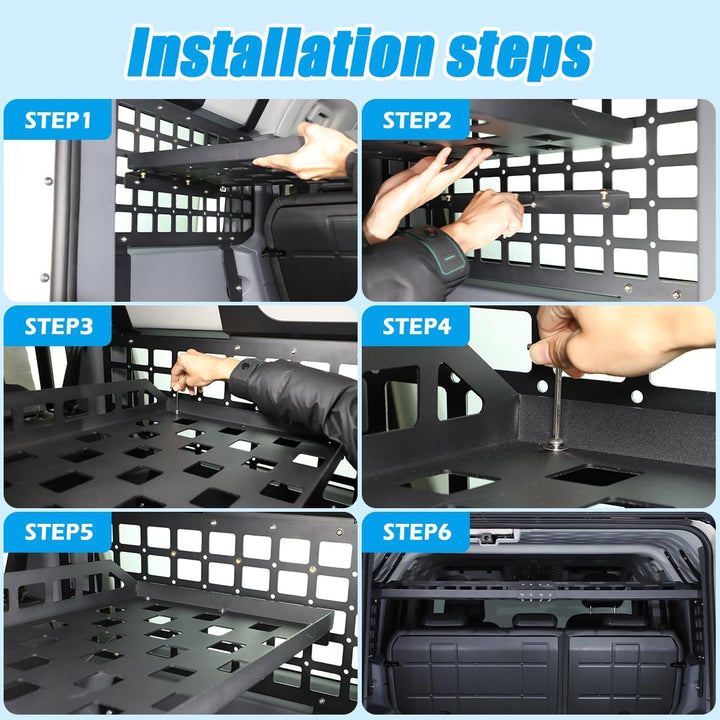 Installation steps

STEP1

STEP2

STEP3

STEP4

STEP5

STEP6