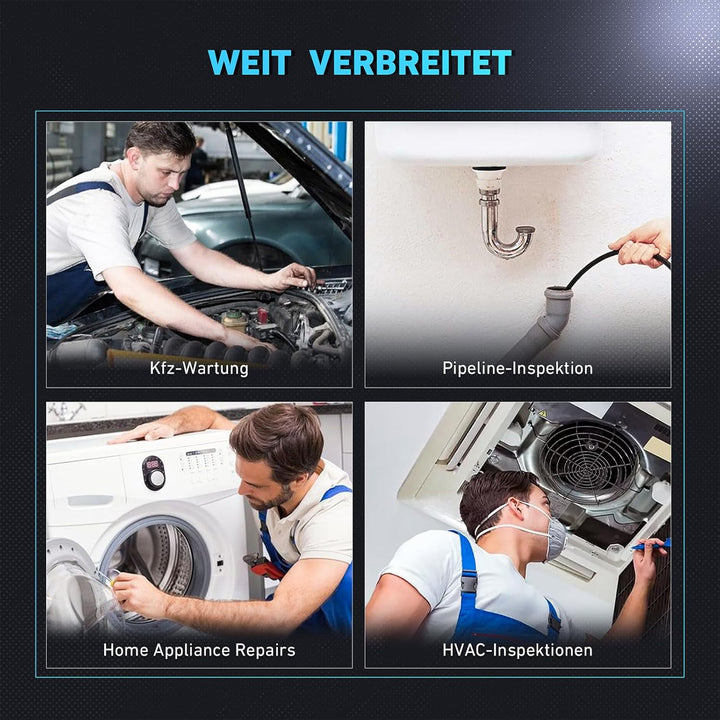 WEIT VERBREITET

Kfz-Wartung

Pipeline-Inspektion

Home Appliance Repairs

HVAC-Inspektionen