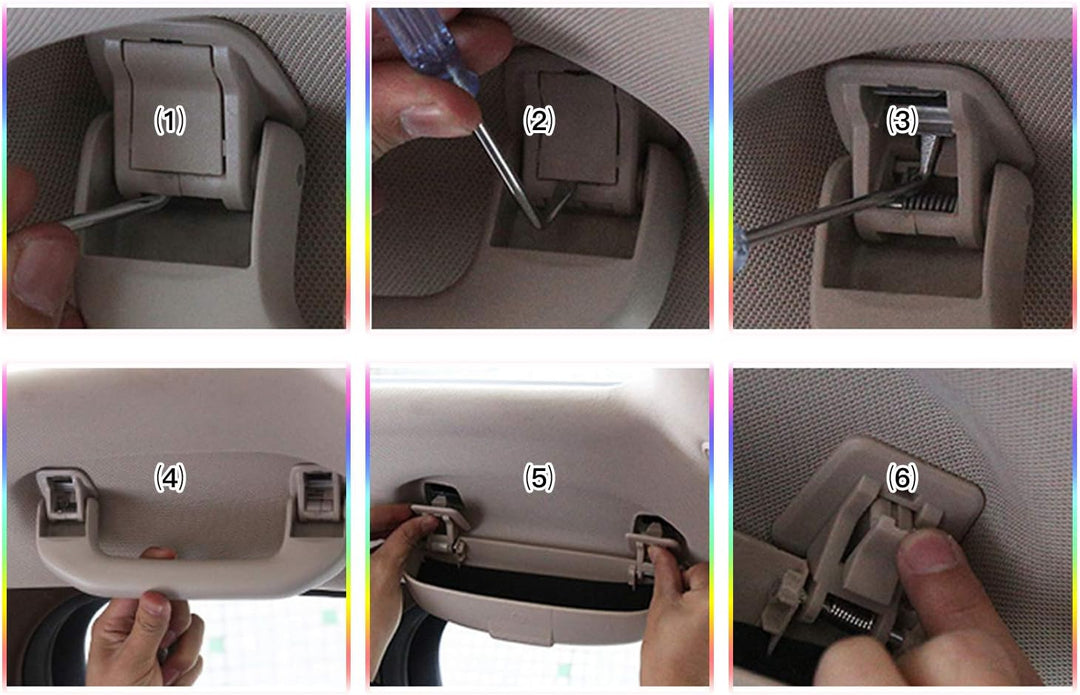 (1)

(2)

(3)

(4)

(5)

(6)