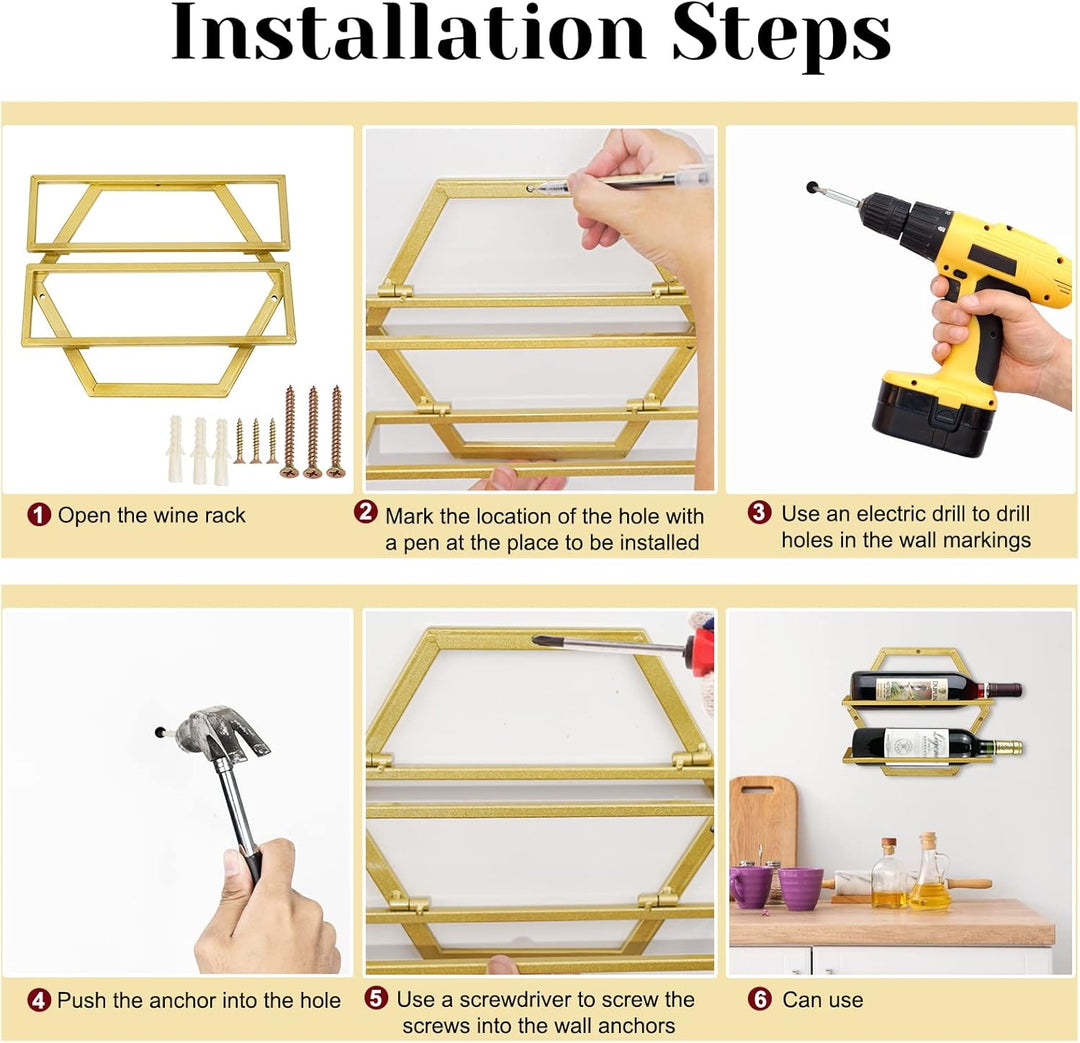 Installation Steps

1 Open the wine rack

2 Mark the location of the hole with a pen at the place to be installed

3 Use an electric drill to drill holes in the wall markings

4 Push the anchor into the hole

5 Use a screwdriver to screw the screws into the wall anchors

6 Can use