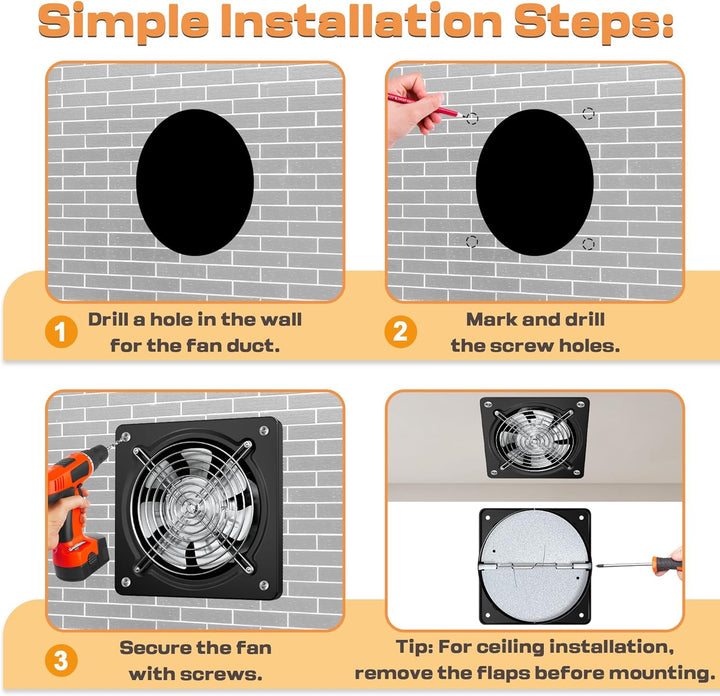 Simple Installation Steps:

1 Drill a hole in the wall for the fan duct.

2 Mark and drill the screw holes.

3 Secure the fan with screws.

Tip: For ceiling installation, remove the flaps before mounting.