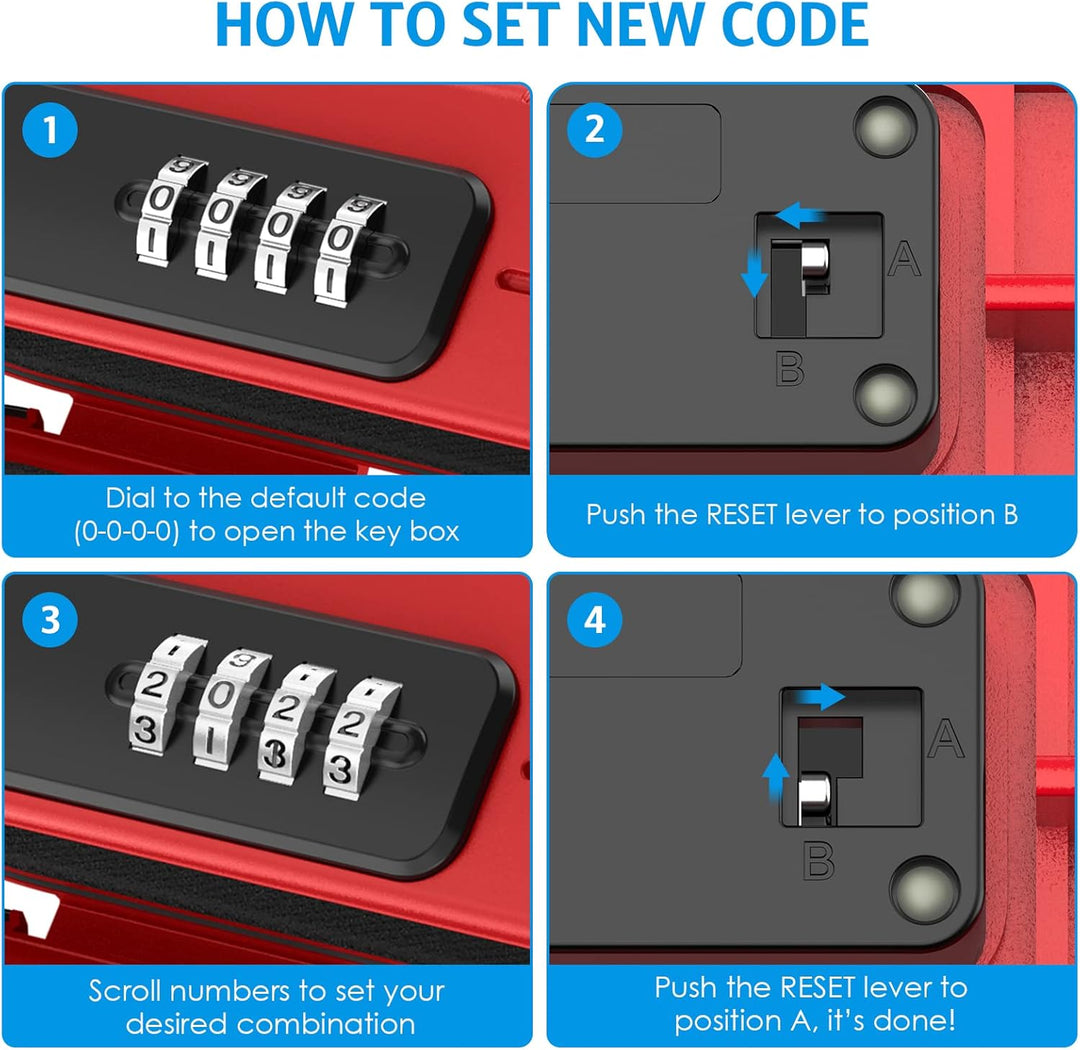 HOW TO SET NEW CODE

1

9 9 9 9
0 0 0 0
1 1 1 1

Dial to the default code (0-0-0-0) to open the key box

2

A

B

Push the RESET lever to position B

3

1 9 1 1
2 0 2 2
3 1 3 3

Scroll numbers to set your desired combination

4

A

B

Push the RESET lever to position A, it's done!