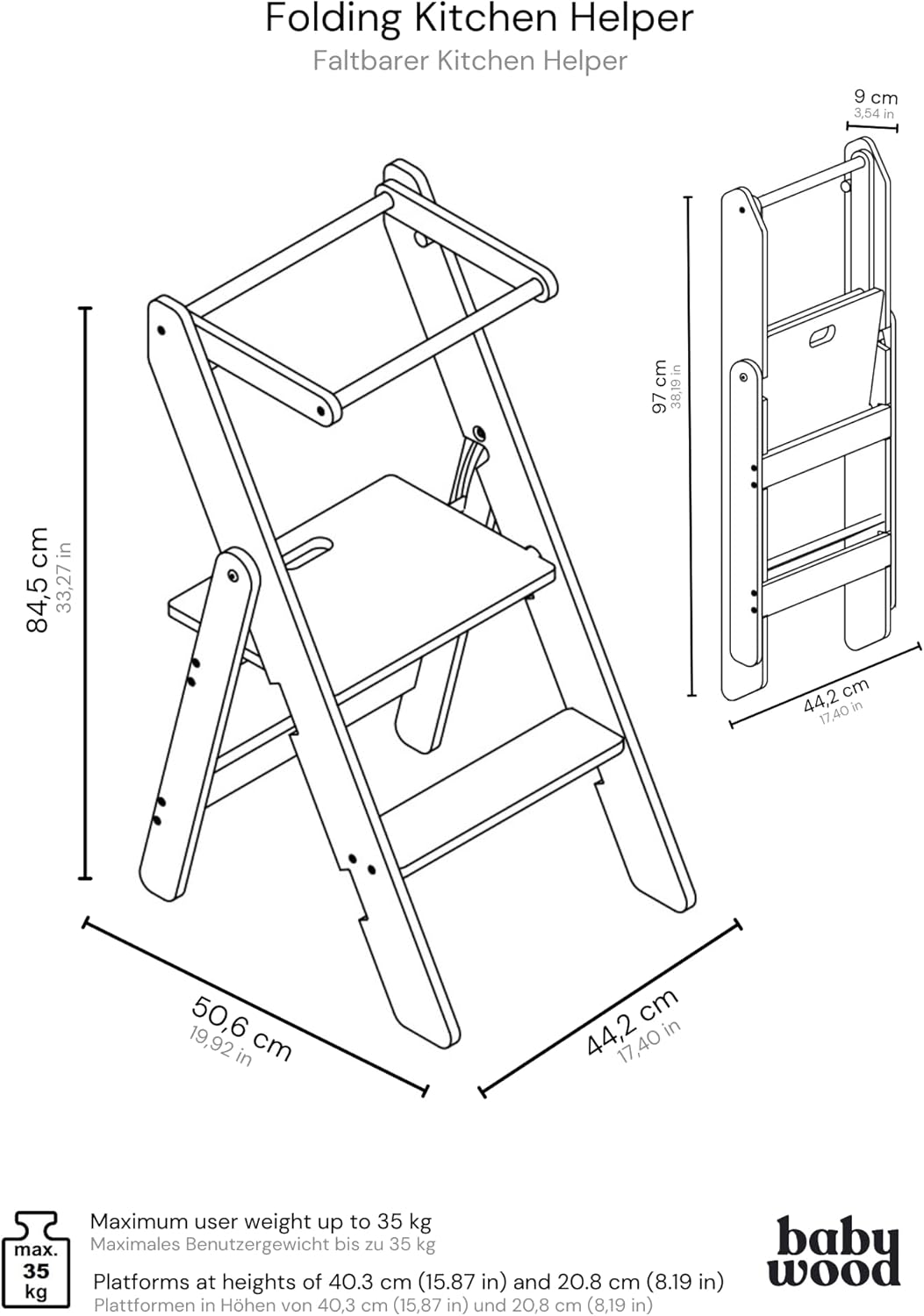 Folding Kitchen Helper
Faltbarer Kitchen Helper

9 cm
3,54 in

97 cm
38,19 in

44,2 cm
17,40 in

84,5 cm
33,27 in

50,6 cm
19,92 in

44,2 cm
17,40 in

max.
35
kg

Maximum user weight up to 35 kg
Maximales Benutzergewicht bis zu 35 kg

Platforms at heights of 40.3 cm (15.87 in) and 20.8 cm (8.19 in)
Plattformen in Höhen von 40,3 cm (15,87 in) und 20,8 cm (8,19 in)

baby
wood