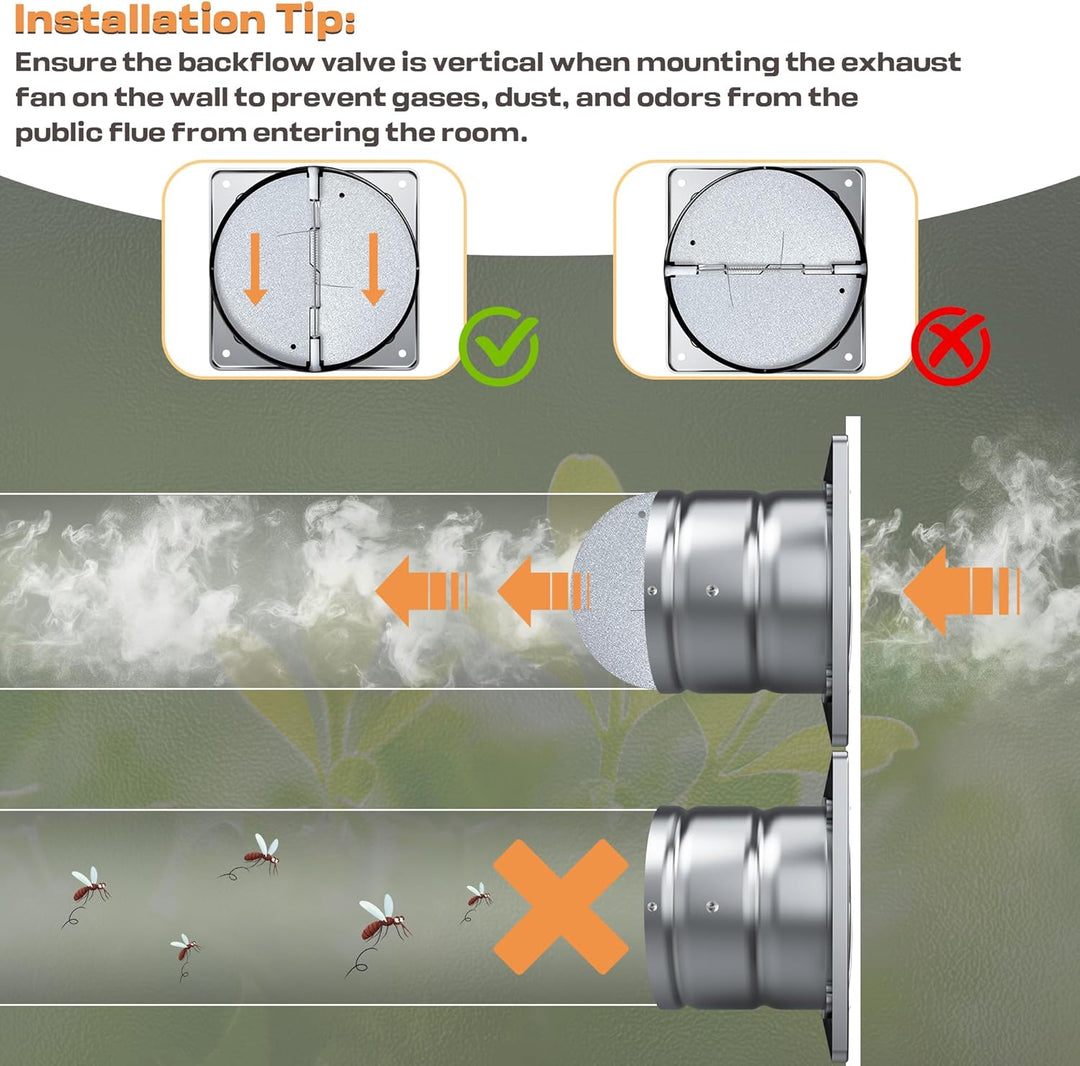 Installation Tip:

Ensure the backflow valve is vertical when mounting the exhaust fan on the wall to prevent gases, dust, and odors from the public flue from entering the room.