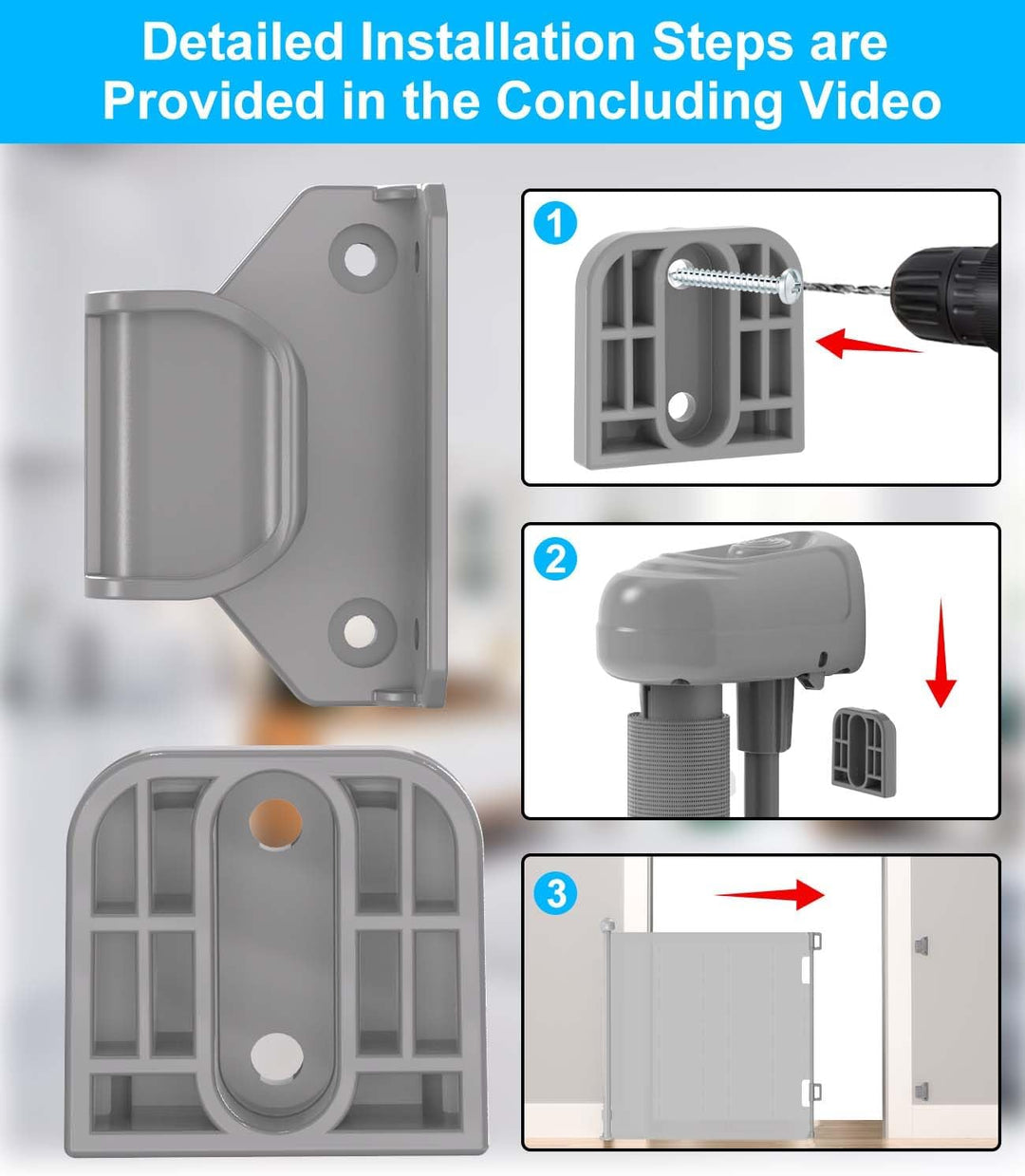 Detailed Installation Steps are Provided in the Concluding Video

1

2

3