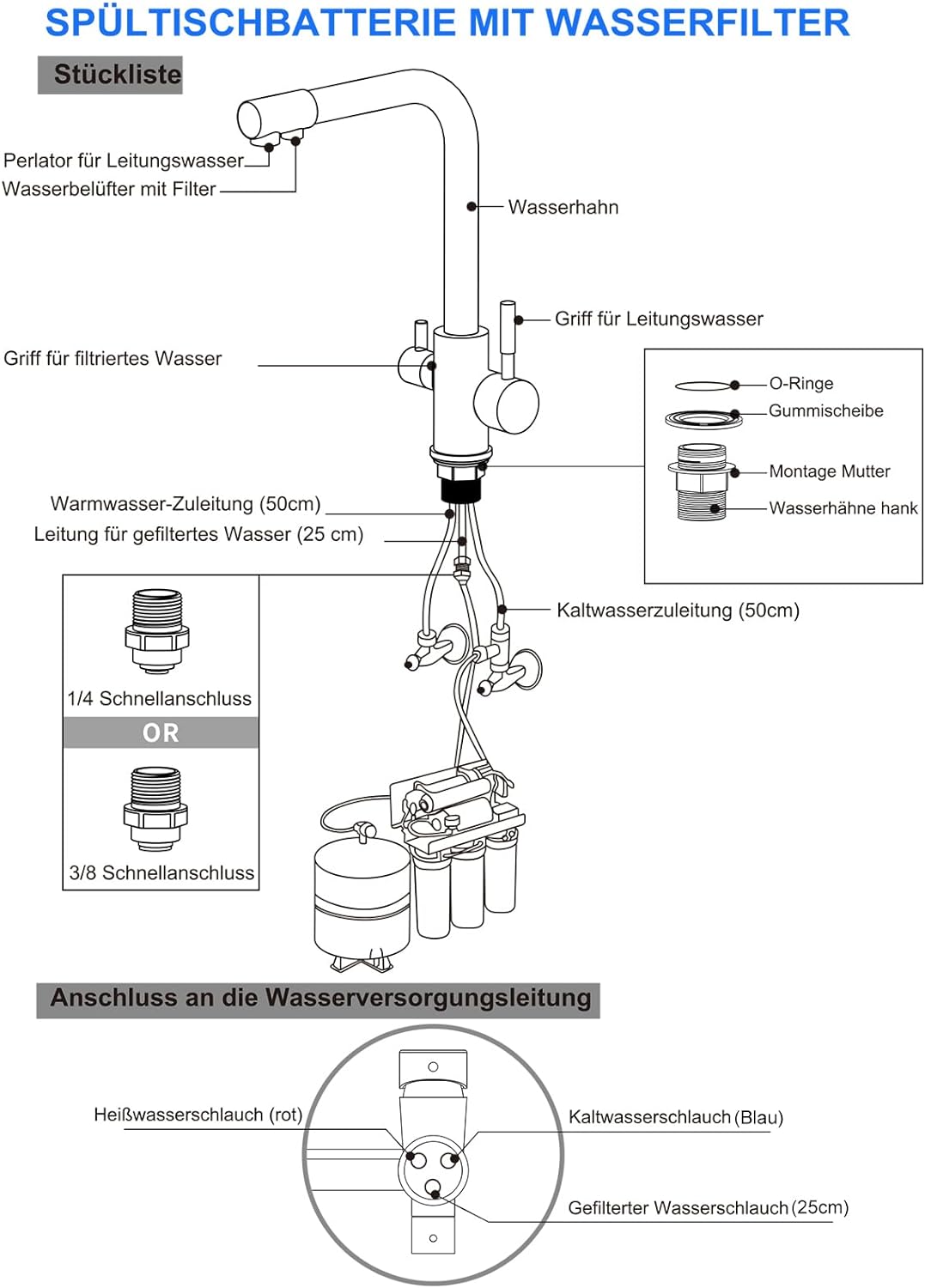 SPÜLTISCHBATTERIE MIT WASSERFILTER

Stückliste

Perlator für Leitungswasser
Wasserbelüfter mit Filter

Wasserhahn

Griff für Leitungswasser

Griff für filtriertes Wasser

O-Ringe
Gummischeibe
Montage Mutter
Wasserhähne hank

Warmwasser-Zuleitung (50cm)
Leitung für gefiltertes Wasser (25 cm)

Kaltwasserzuleitung (50cm)

1/4 Schnellanschluss
OR
3/8 Schnellanschluss

Anschluss an die Wasserversorgungsleitung

Heißwasserschlauch (rot)
Kaltwasserschlauch (Blau)
Gefilterter Wasserschlauch (25cm)