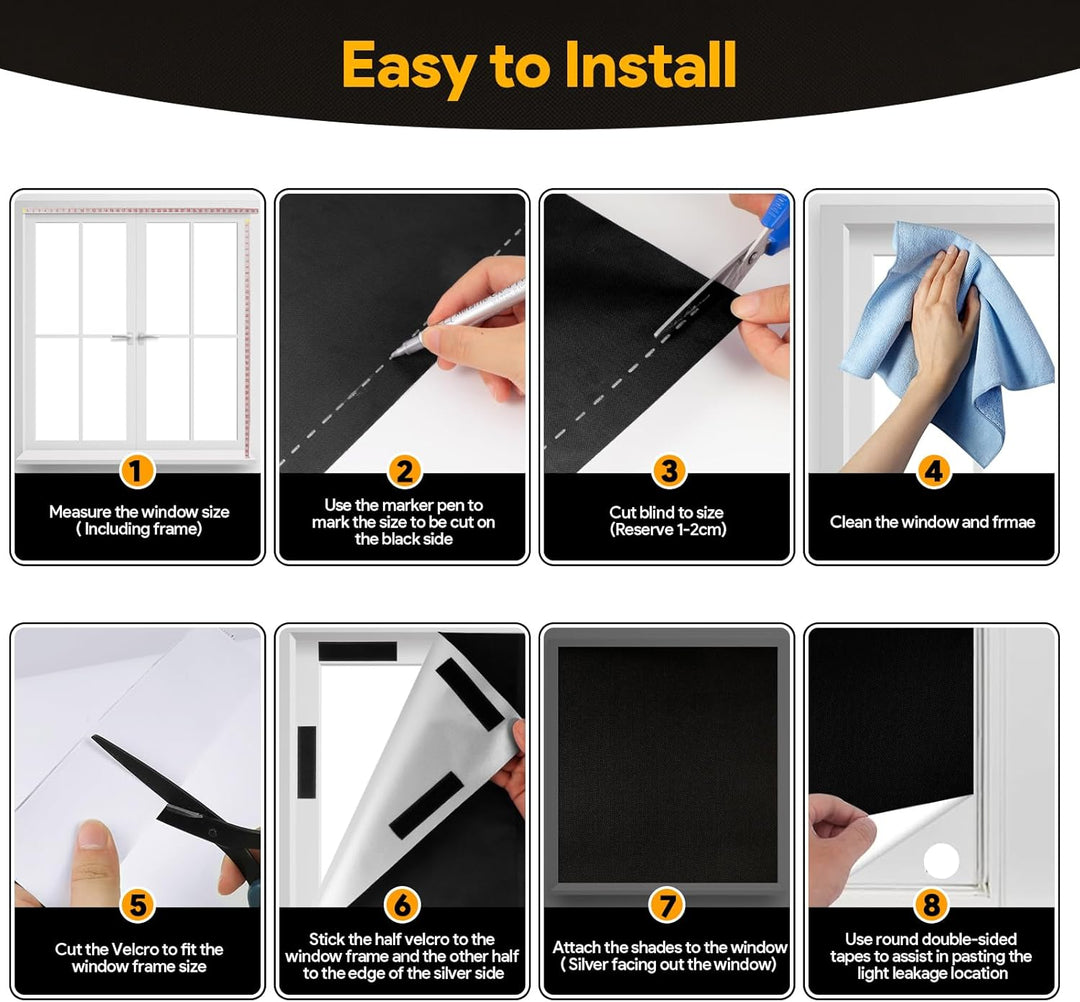 Easy to Install

1

Measure the window size ( Including frame)

2

Use the marker pen to mark the size to be cut on the black side

3

Cut blind to size (Reserve 1-2cm)

4

Clean the window and frmae

5

Cut the Velcro to fit the window frame size

6

Stick the half velcro to the window frame and the other half to the edge of the silver side

7

Attach the shades to the window ( Silver facing out the window)

8

Use round double-sided tapes to assist in pasting the light leakage location