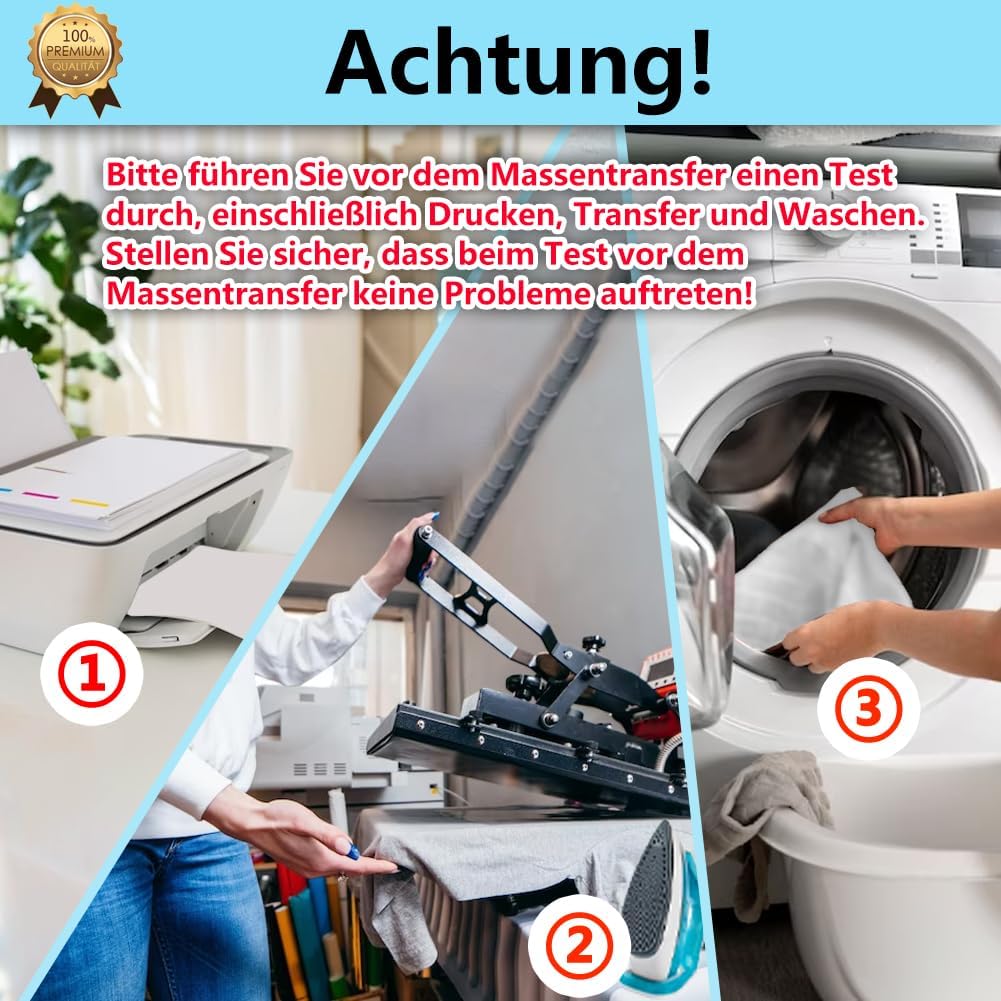 100%
PREMIUM
QUALITÄT

Achtung!

Bitte führen Sie vor dem Massentransfer einen Test durch, einschließlich Drucken, Transfer und Waschen. Stellen Sie sicher, dass beim Test vor dem Massentransfer keine Probleme auftreten!

①

②

③