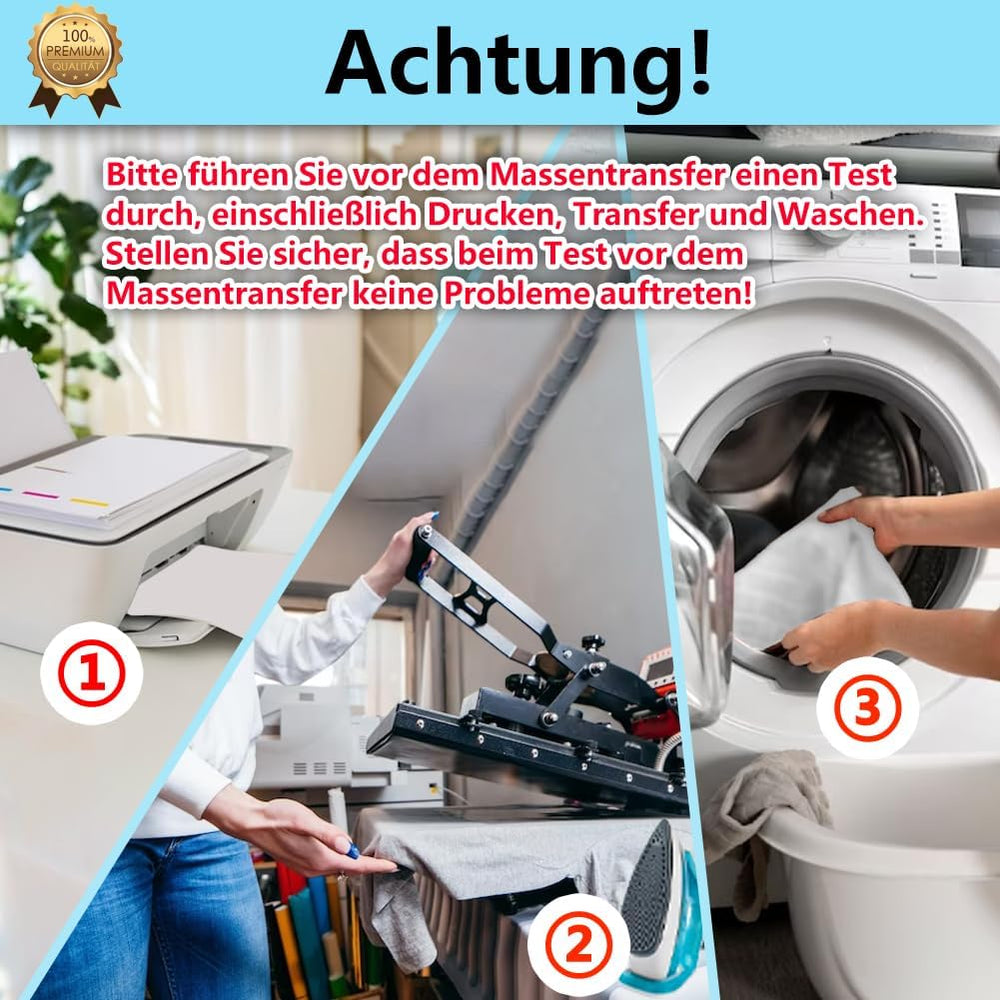 100% PREMIUM QUALITÄT

Achtung!

Bitte führen Sie vor dem Massentransfer einen Test durch, einschließlich Drucken, Transfer und Waschen. Stellen Sie sicher, dass beim Test vor dem Massentransfer keine Probleme auftreten!

①

②

③