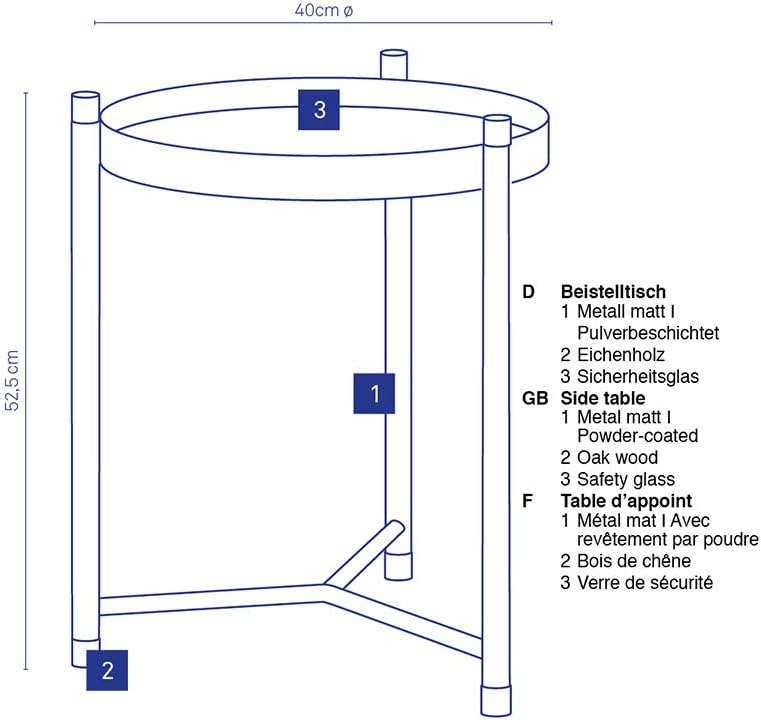 40cm ø

52,5 cm

3

1

2

D Beistelltisch
1 Metall matt I Pulverbeschichtet
2 Eichenholz
3 Sicherheitsglas

GB Side table
1 Metal matt I Powder-coated
2 Oak wood
3 Safety glass

F Table d'appoint
1 Métal mat I Avec revêtement par poudre
2 Bois de chêne
3 Verre de sécurité