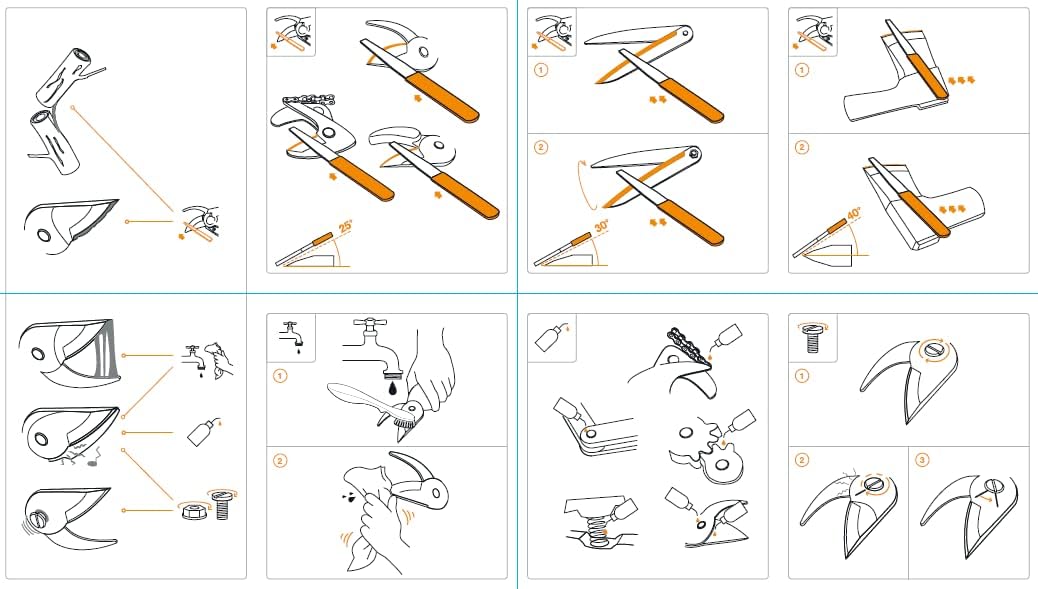 25°

1

2

30°

1

2

40°

1

2

1

2

3